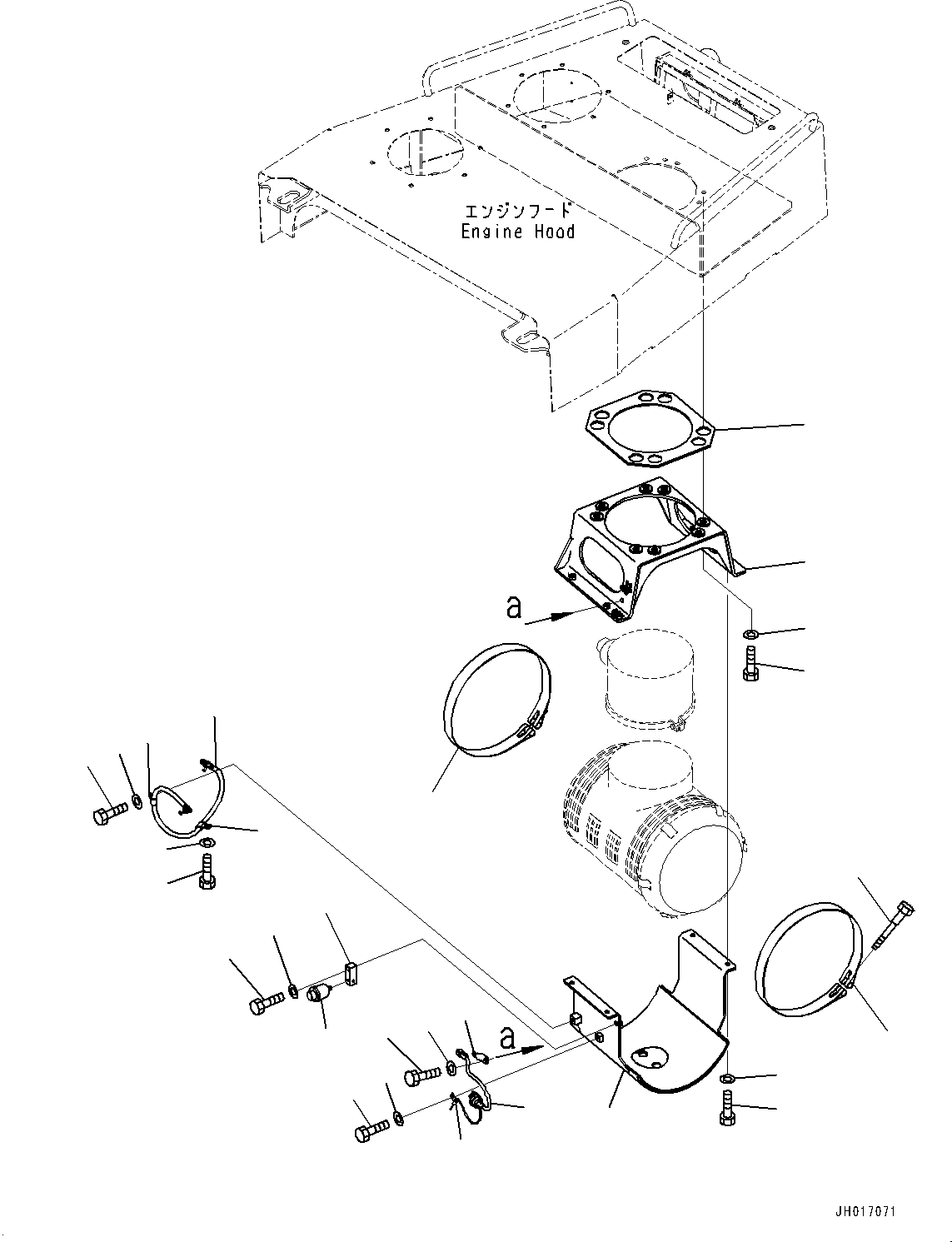 エンジンフード
Engine Hood

a

a

JH017071