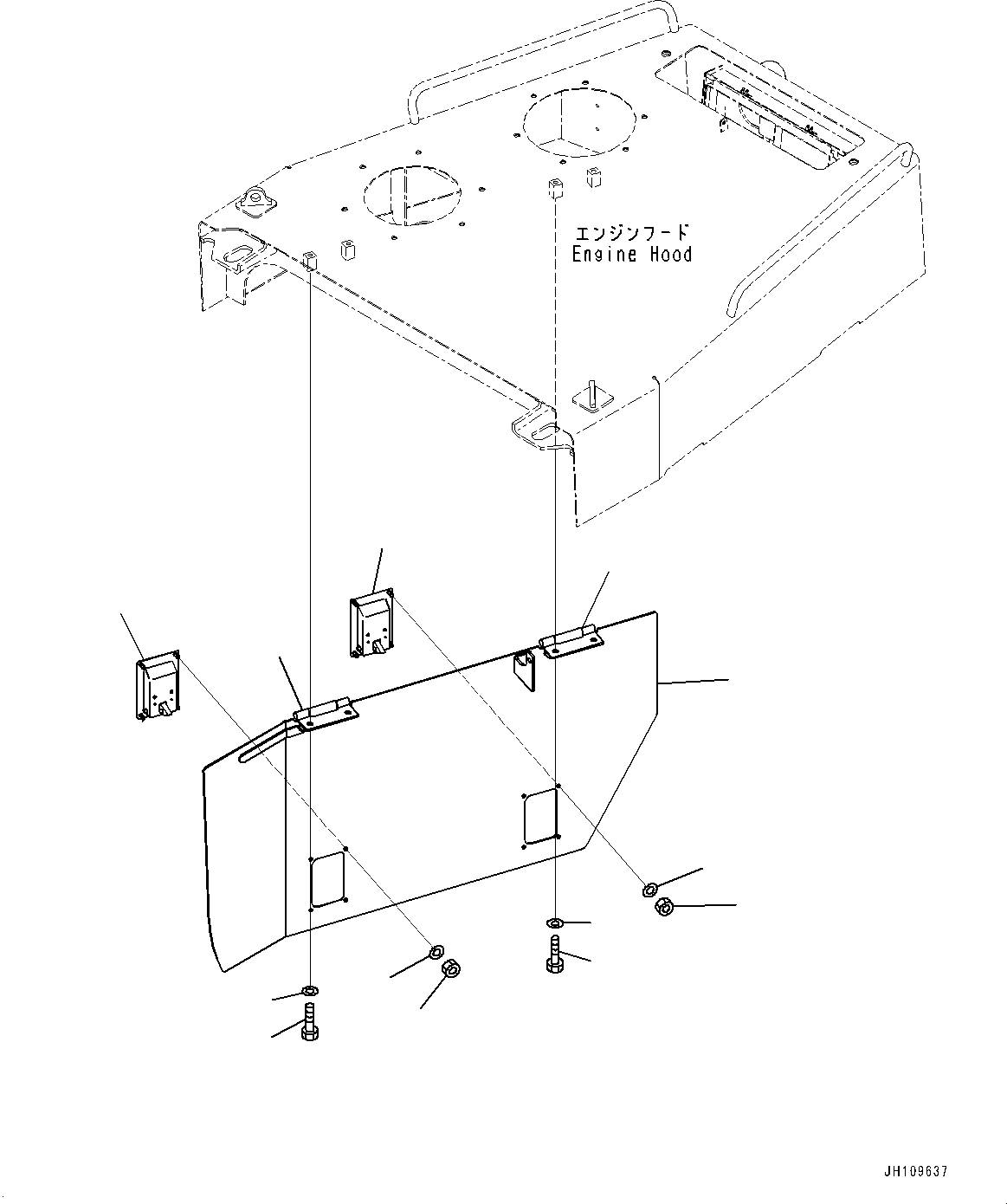 エンジンフード
Engine Hood

JH109637