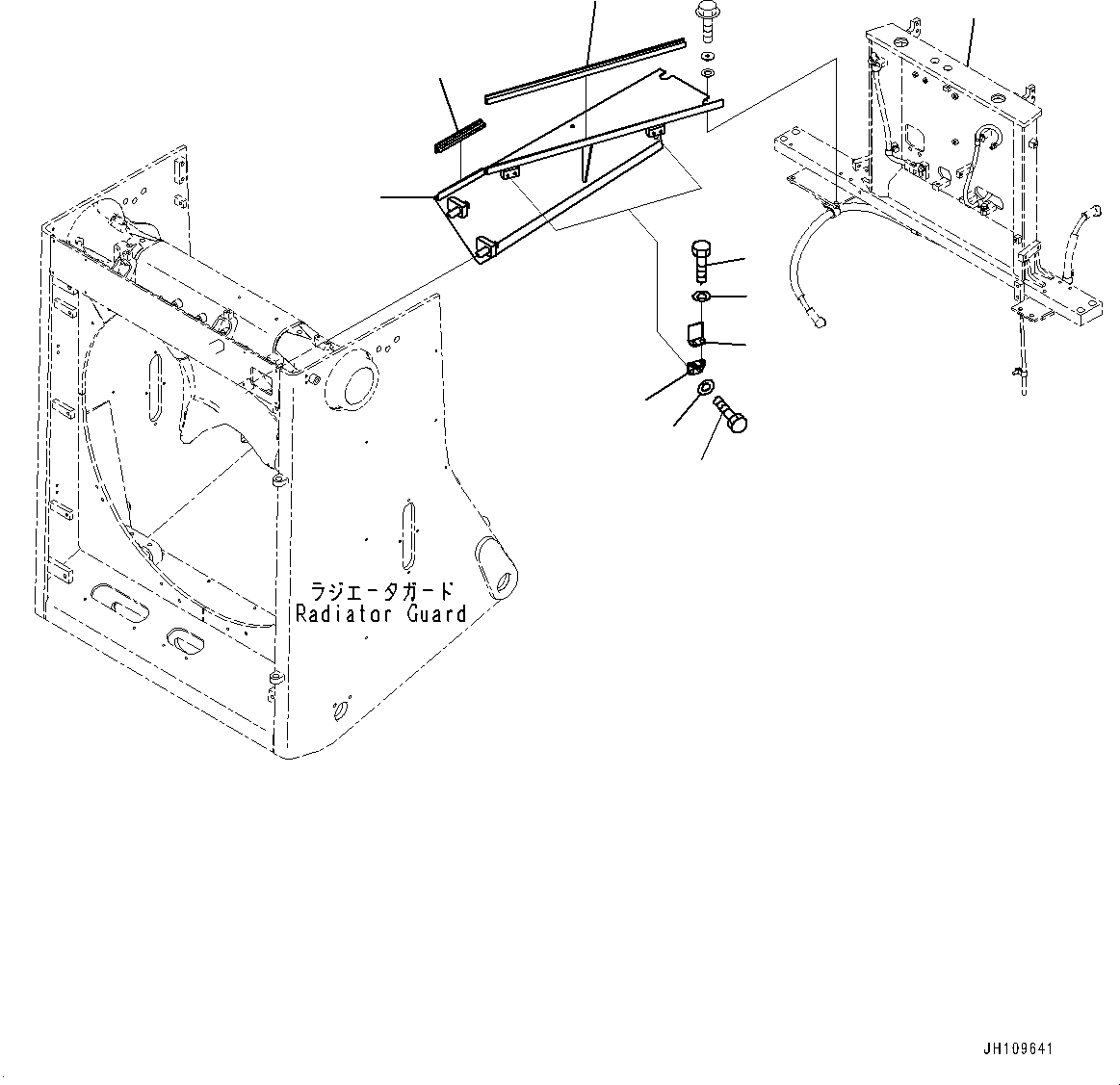 ラジエータガード
Radiator Guard

JH109641