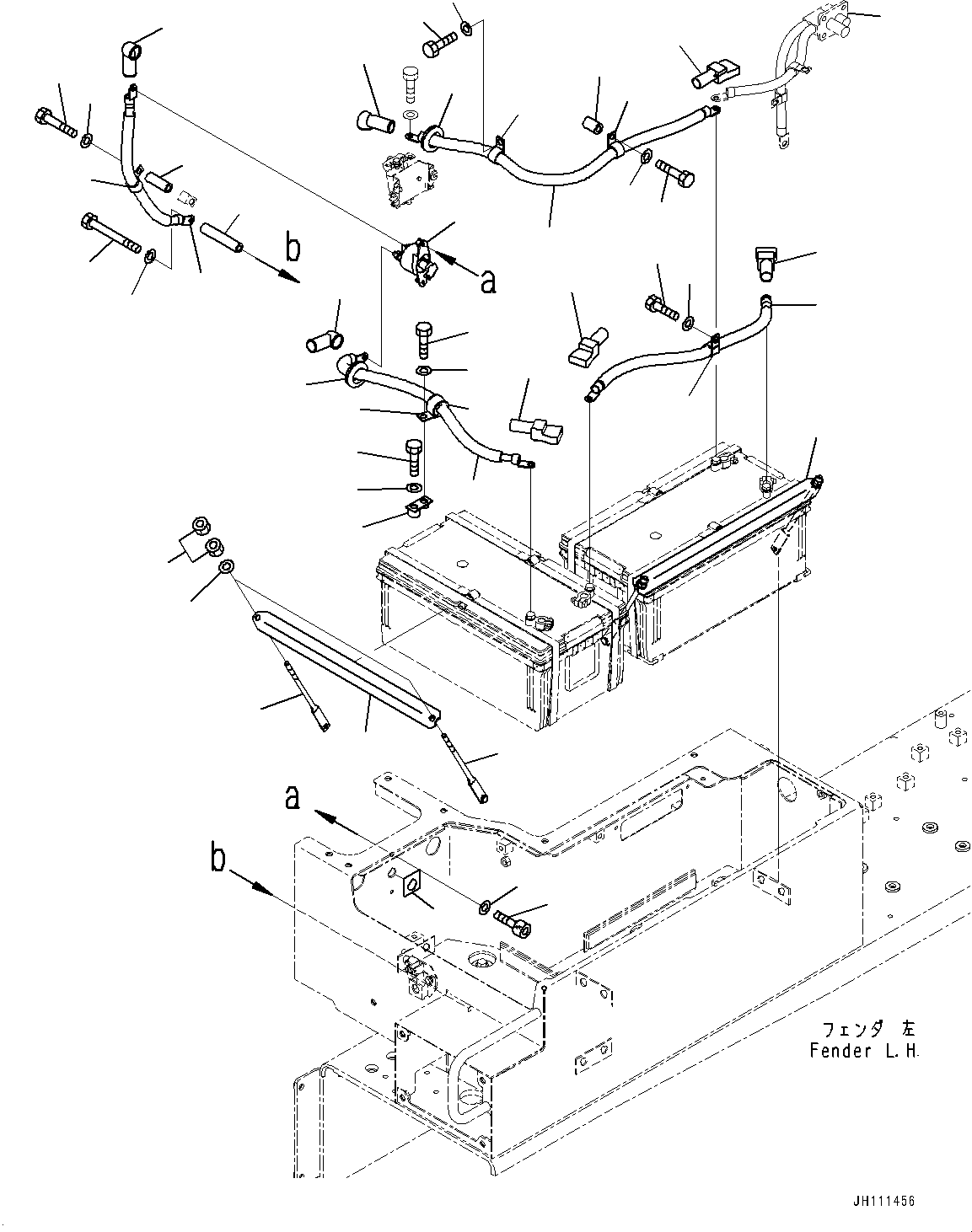 b

a

a

b

フェンダ 左
Fender L.H.

JH111456