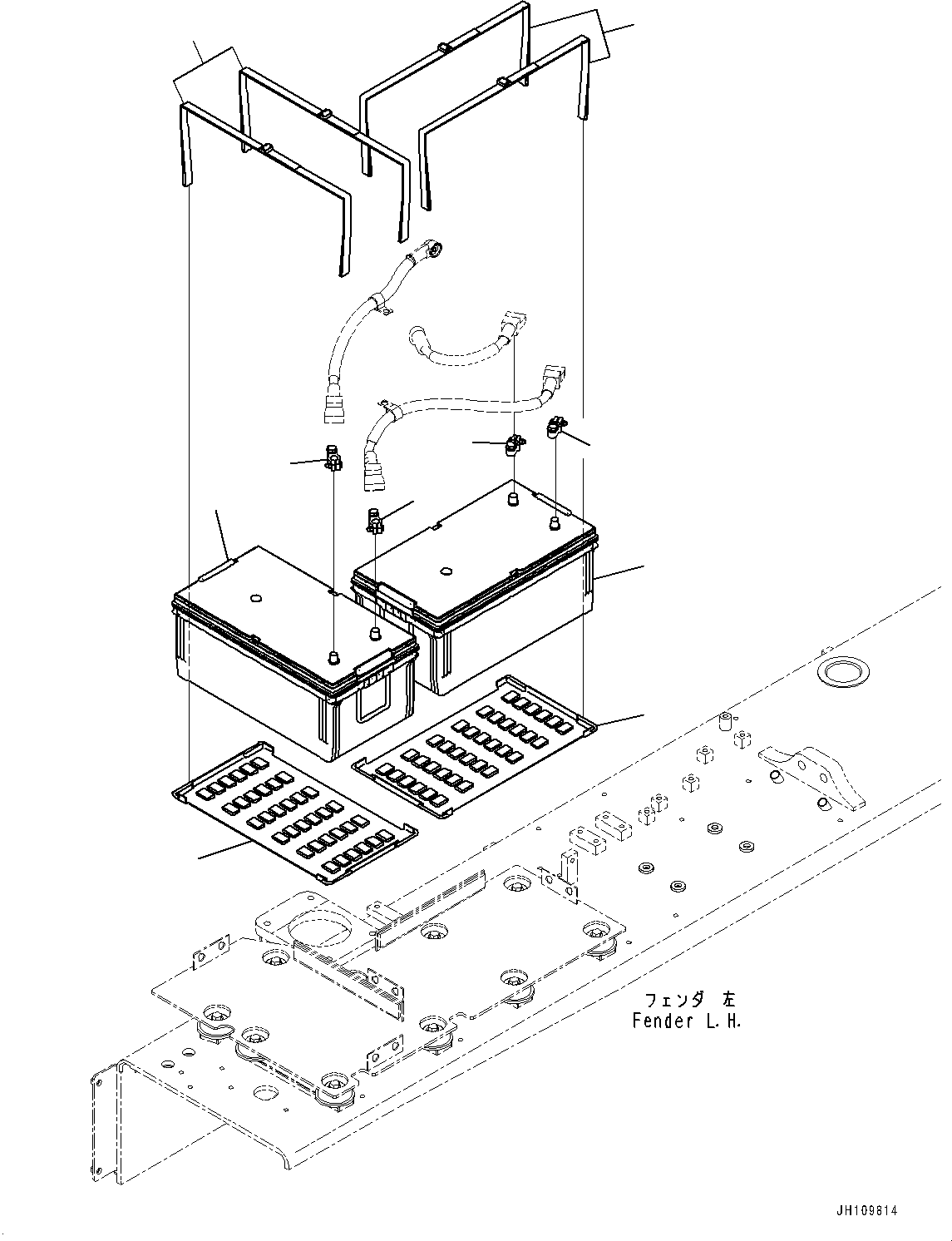 フェンダ 左
Fender L.H.

JH109814