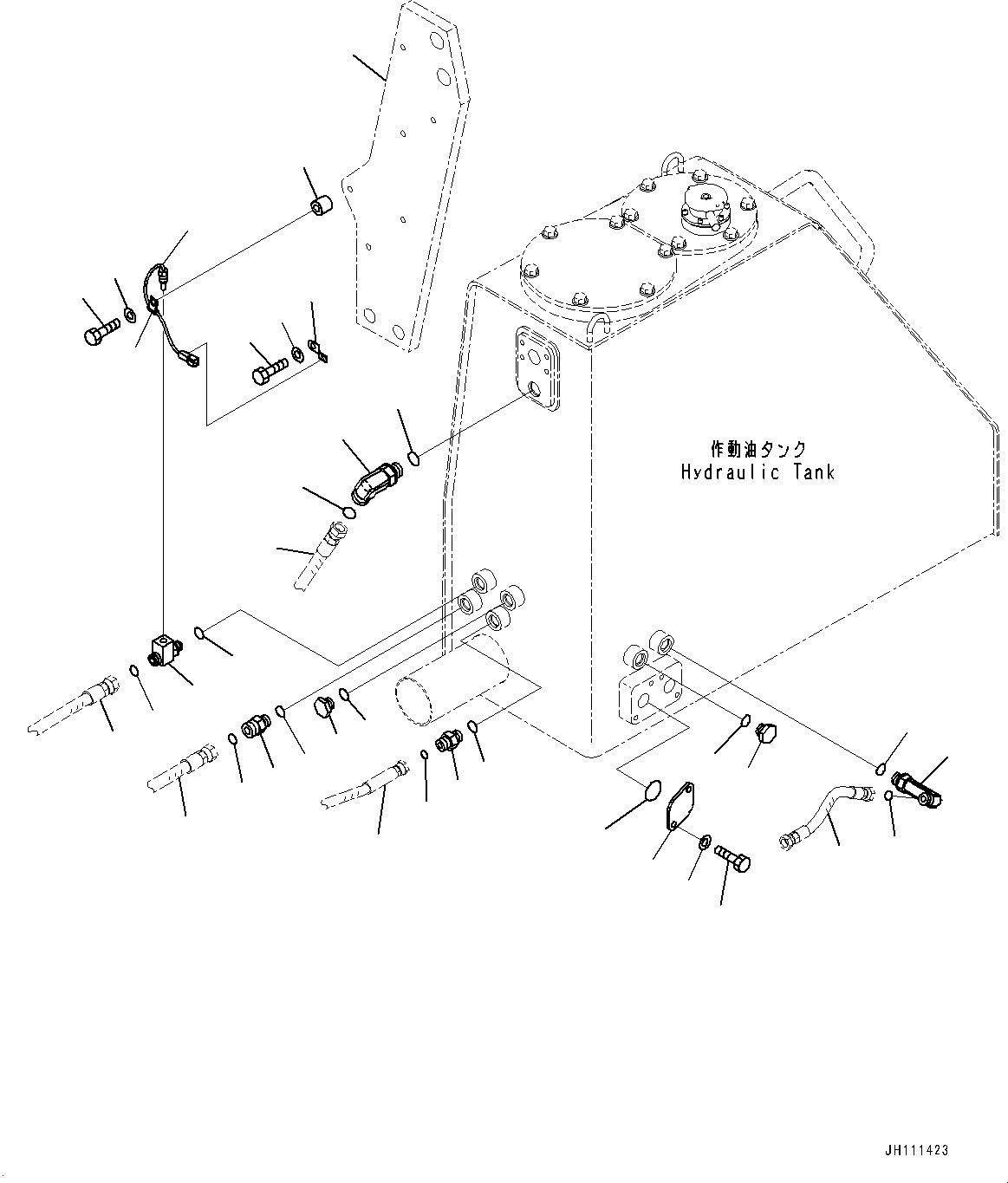 作動油タンク
Hydraulic Tank

JH111423