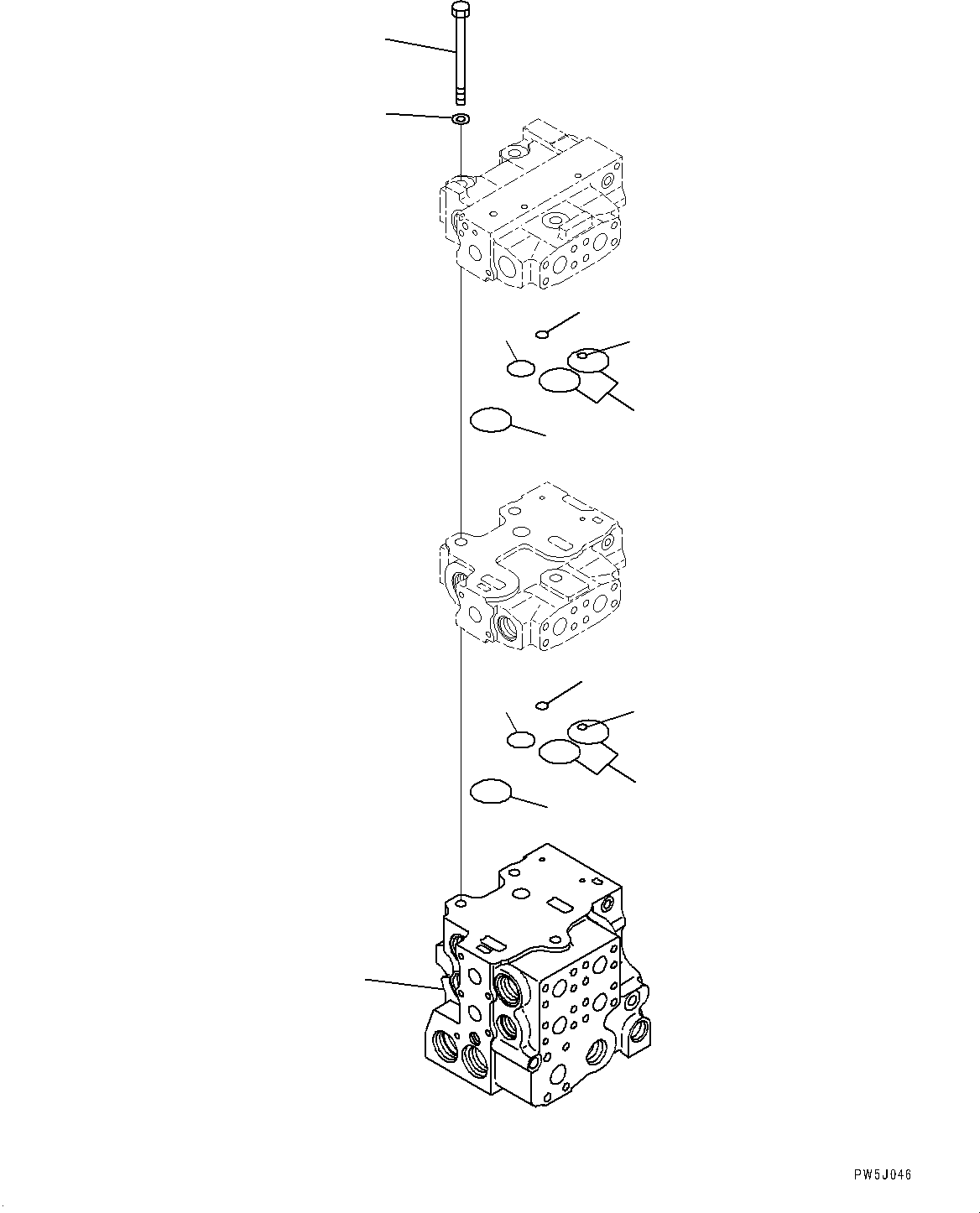 PW5J046