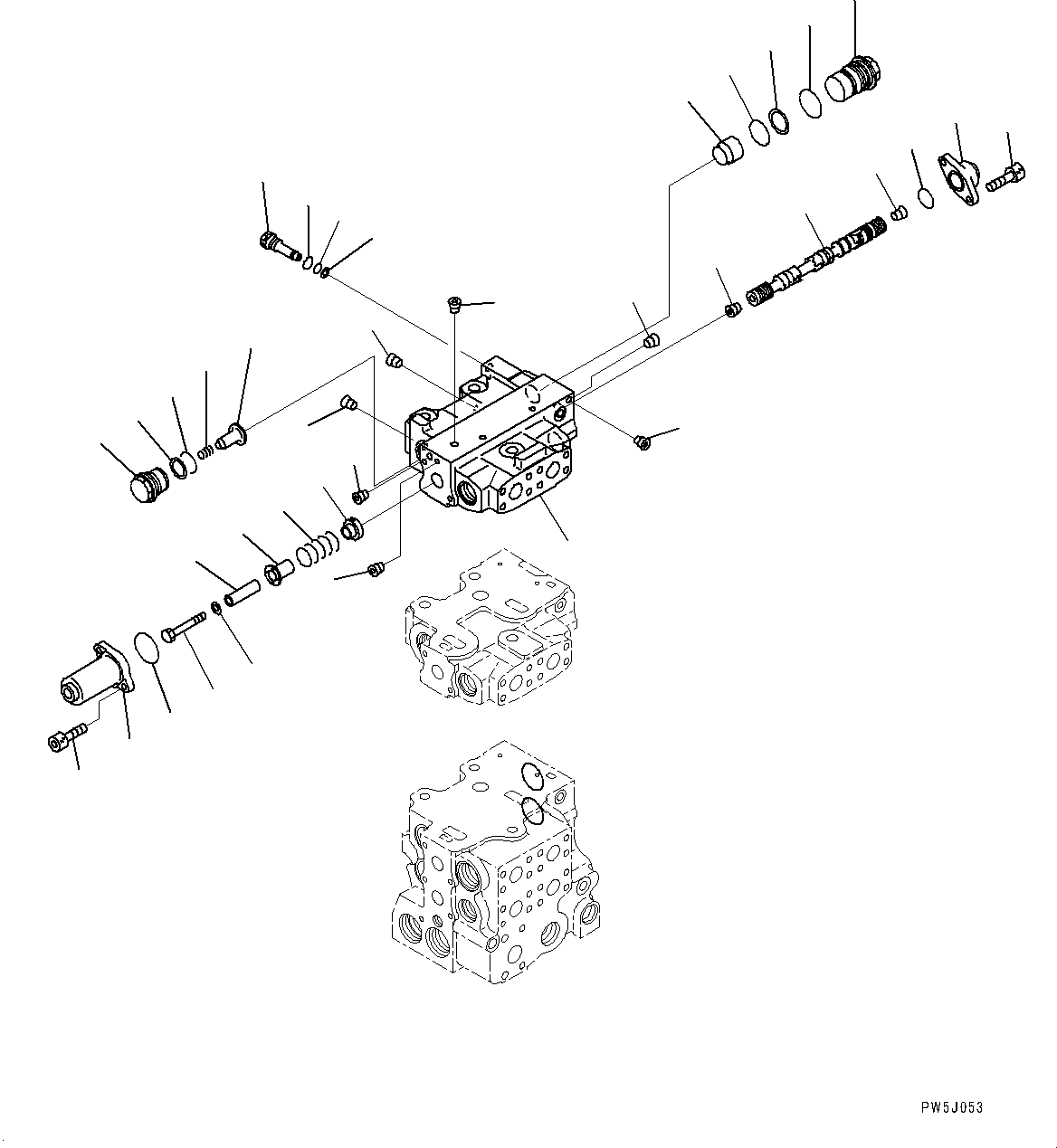 PW5J053