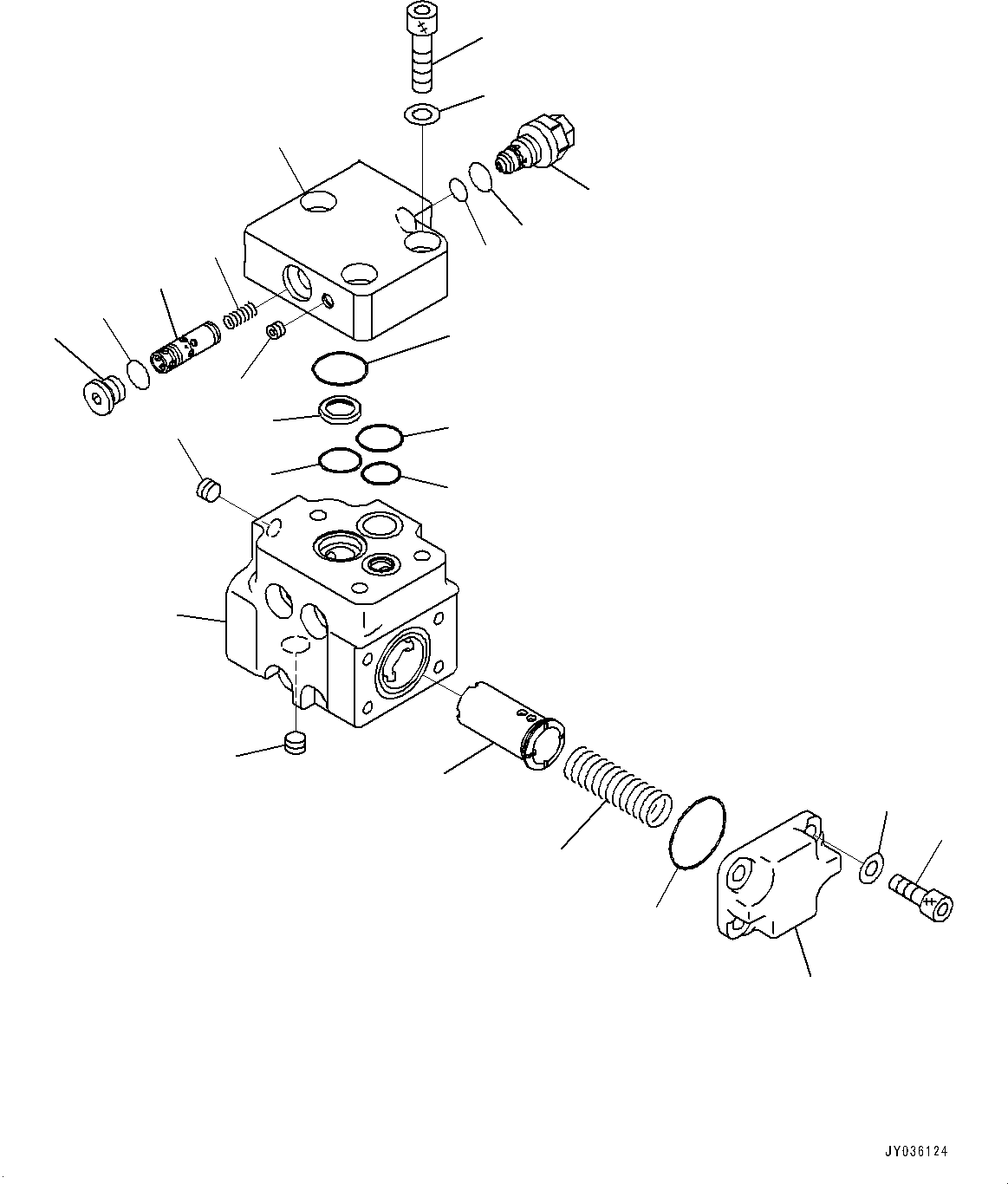 JY036124