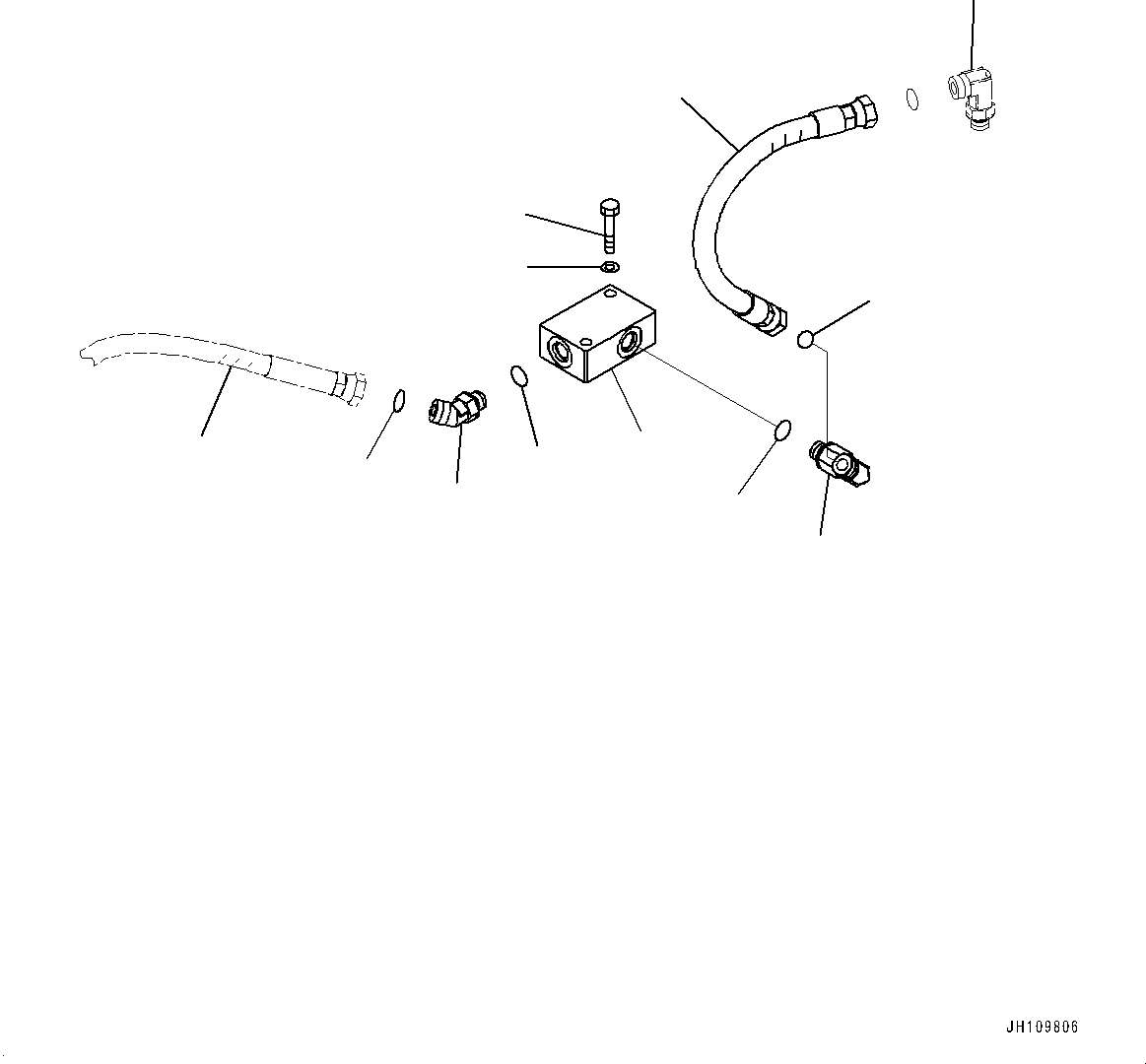 JH109806