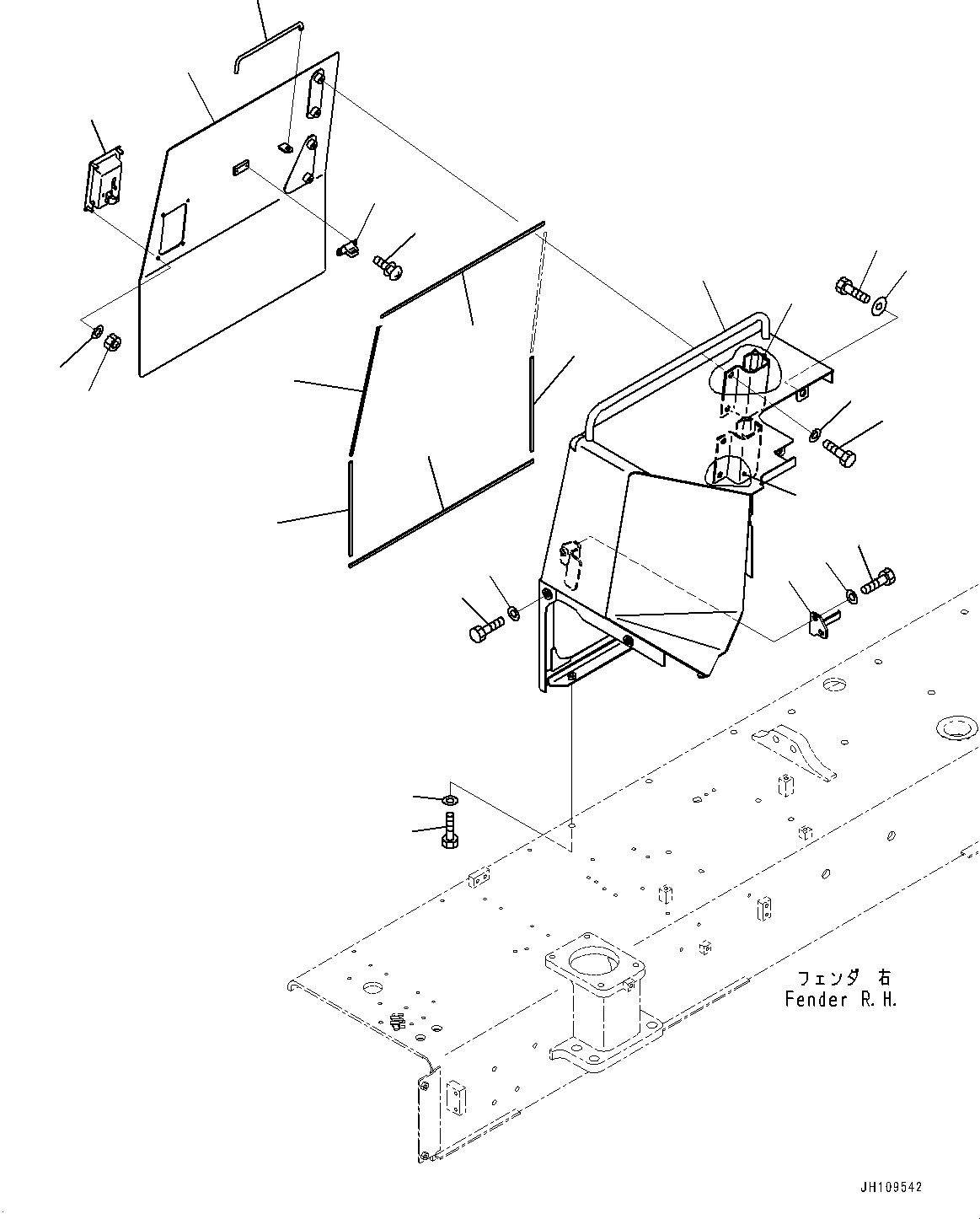 フェンダ 右
Fender R.H.

JH109542