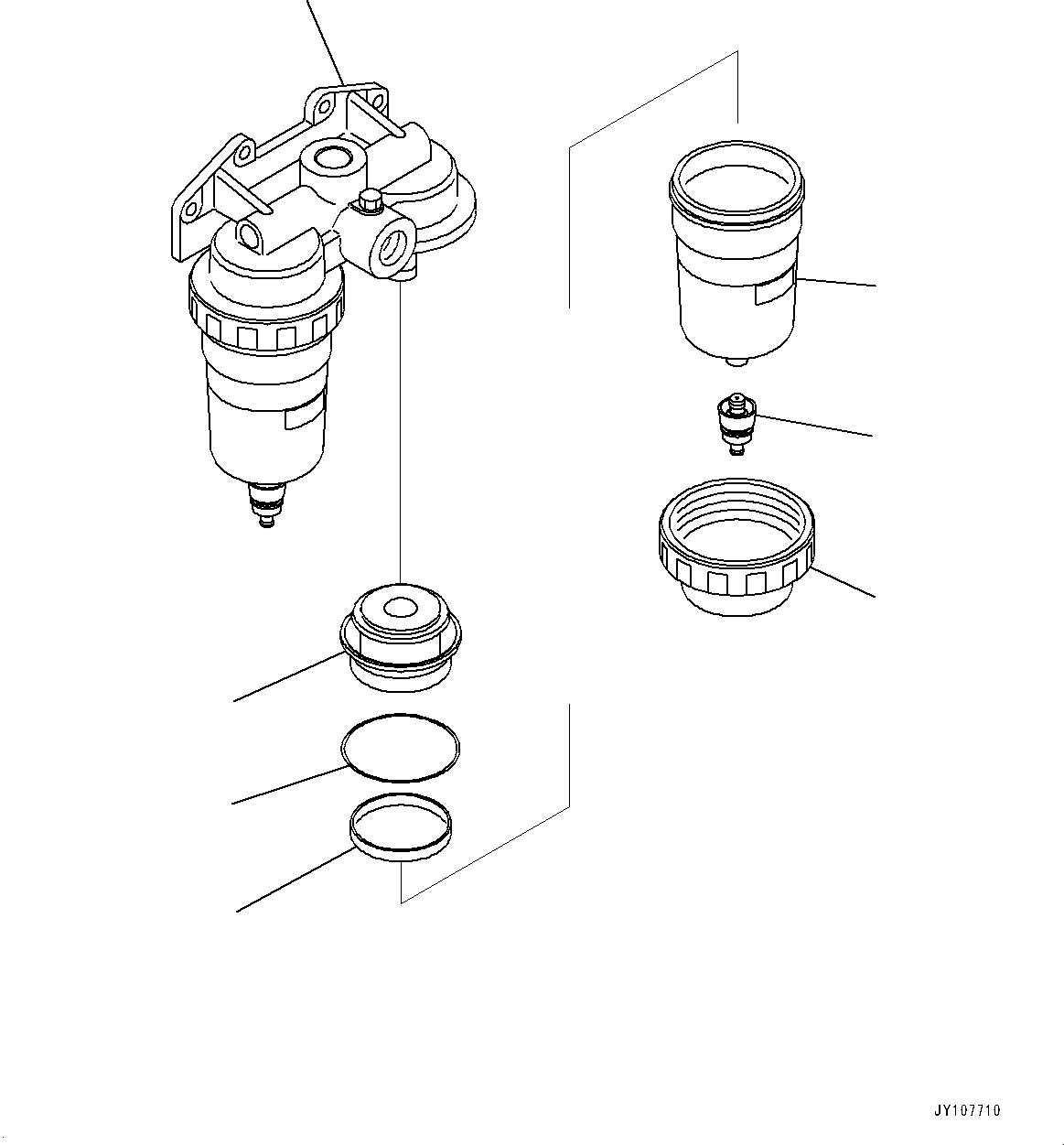 JY107710