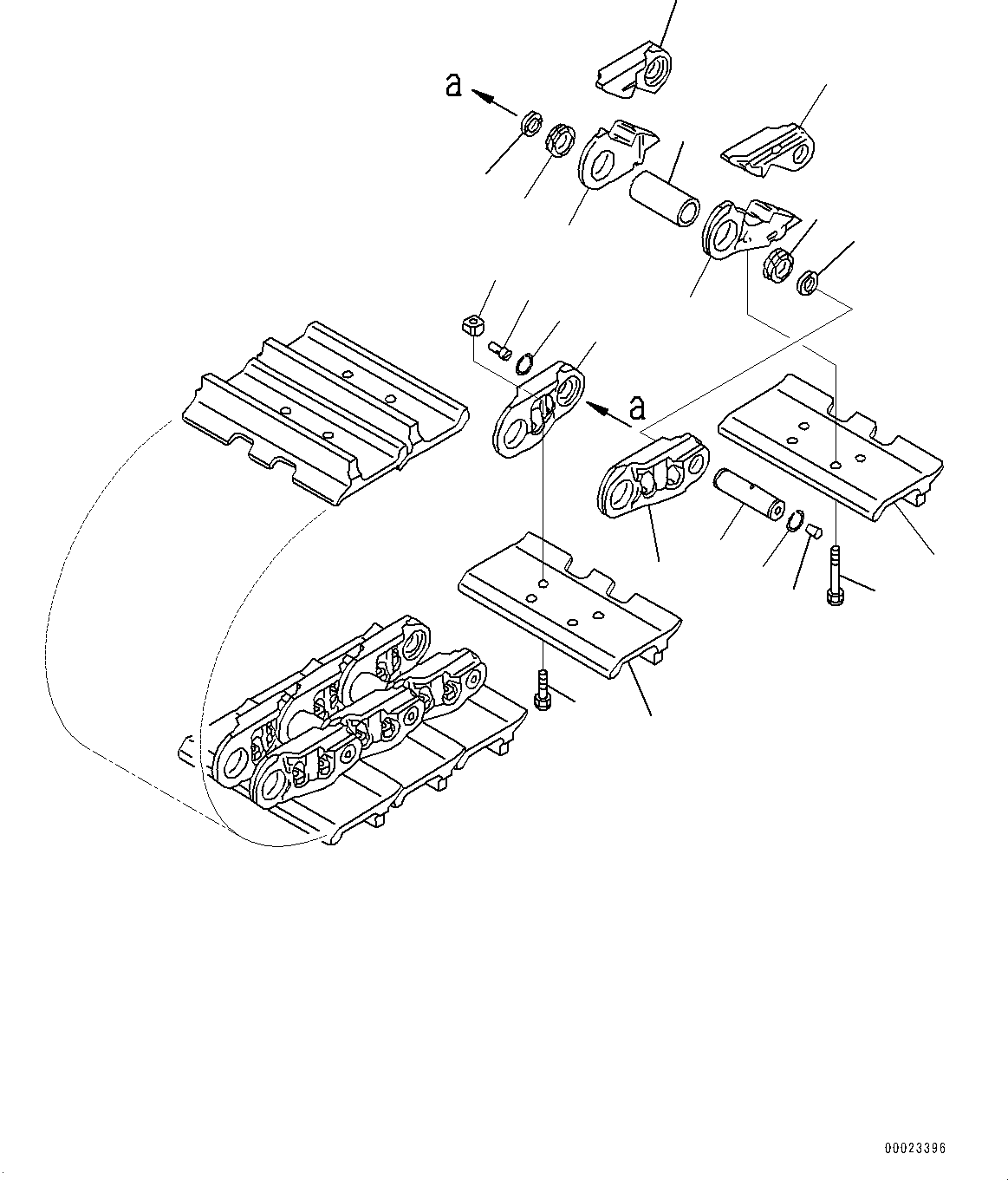 a

a

00023396