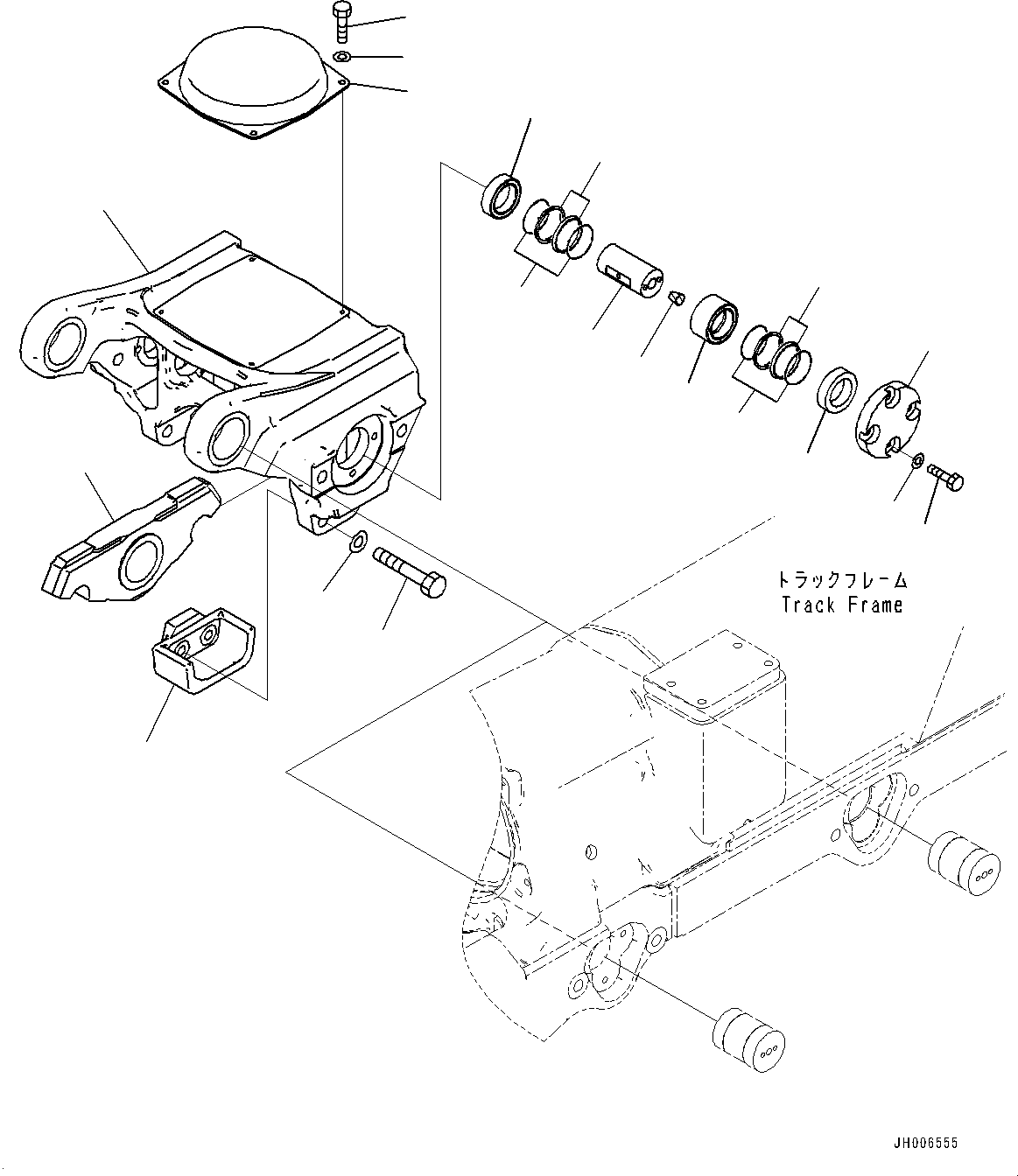 トラックフレーム
Track Frame

JH006555