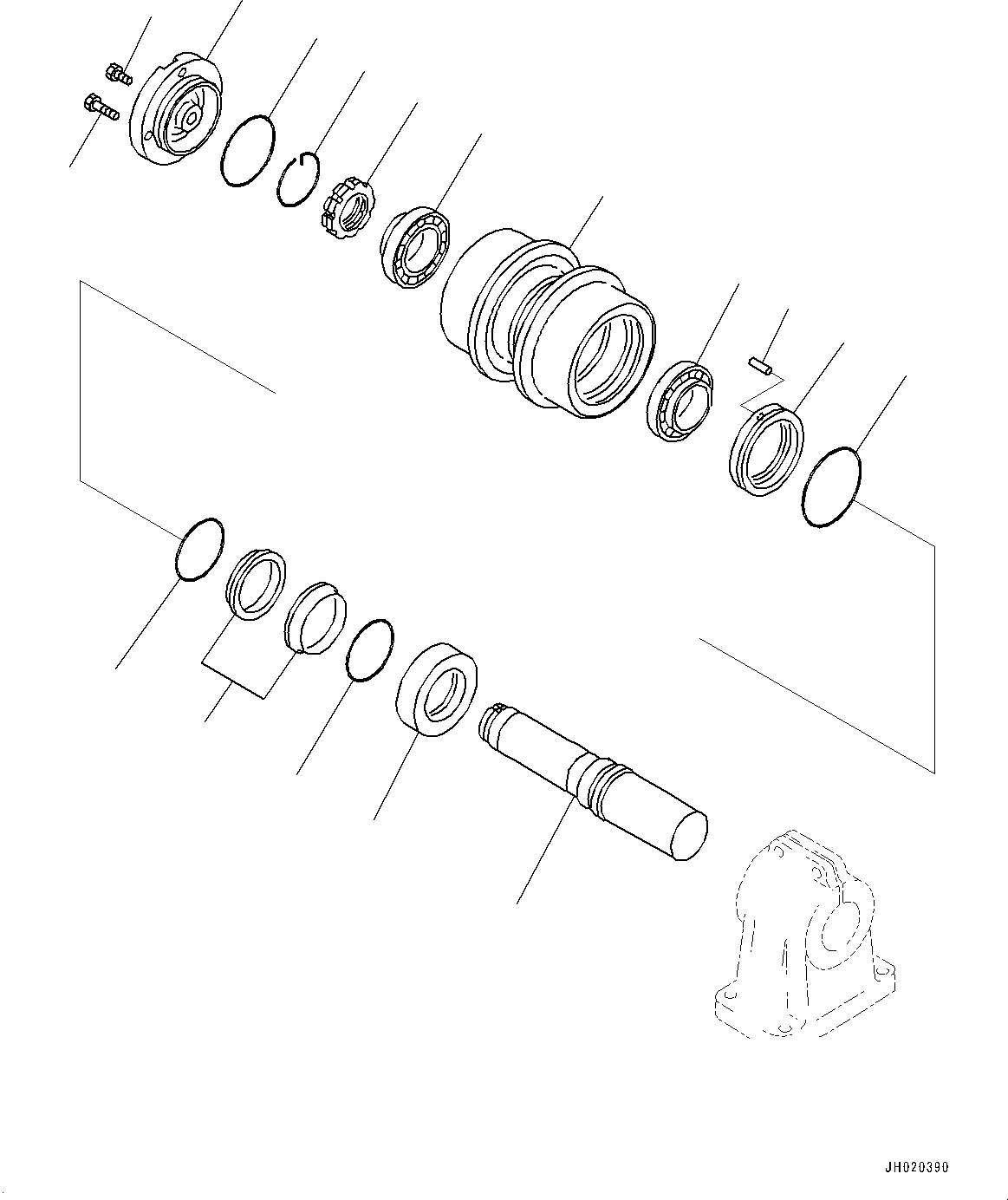 JH020390