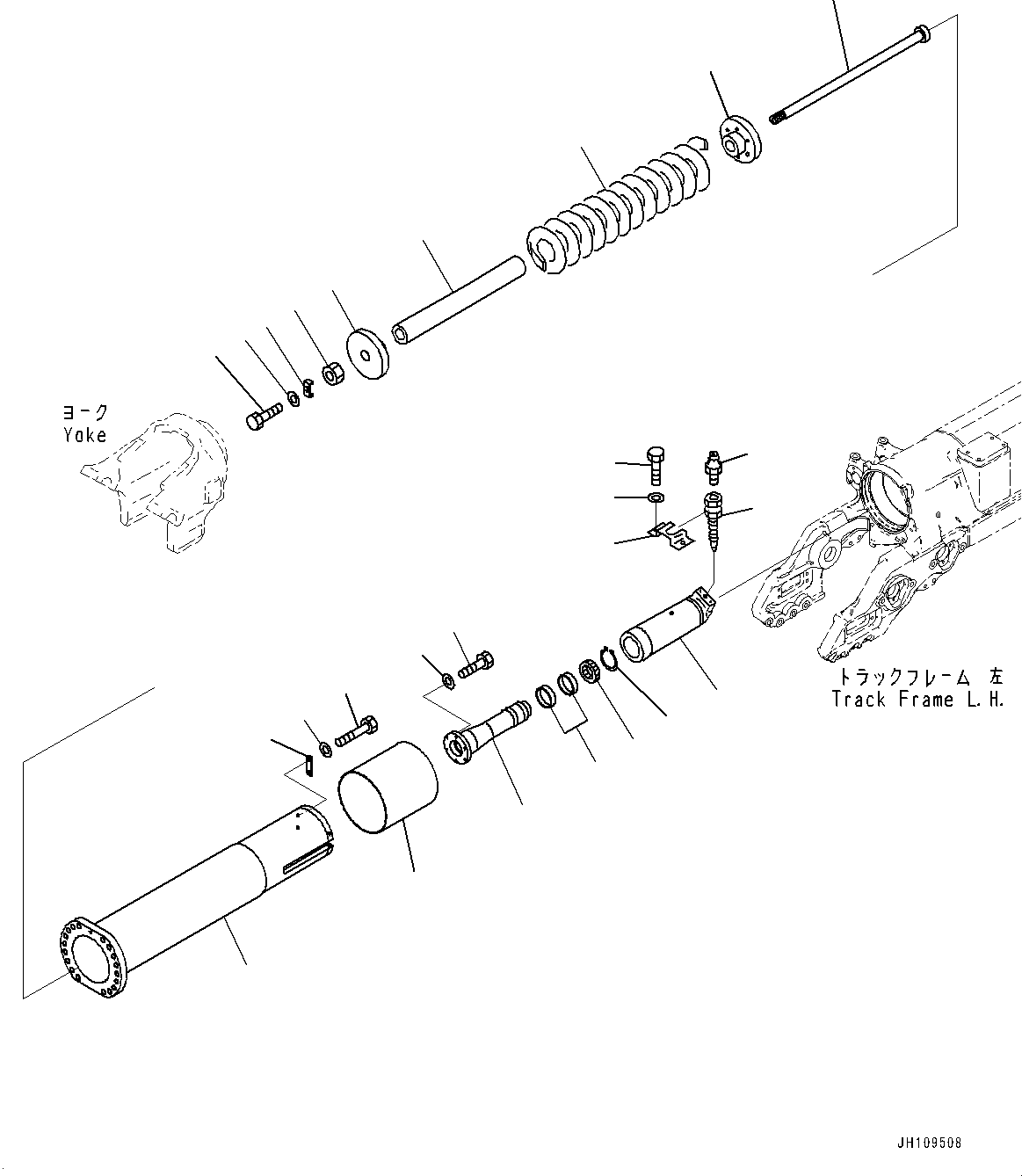 ヨーク
Yoke

トラックフレーム 左
Track Frame L.H.

JH109508