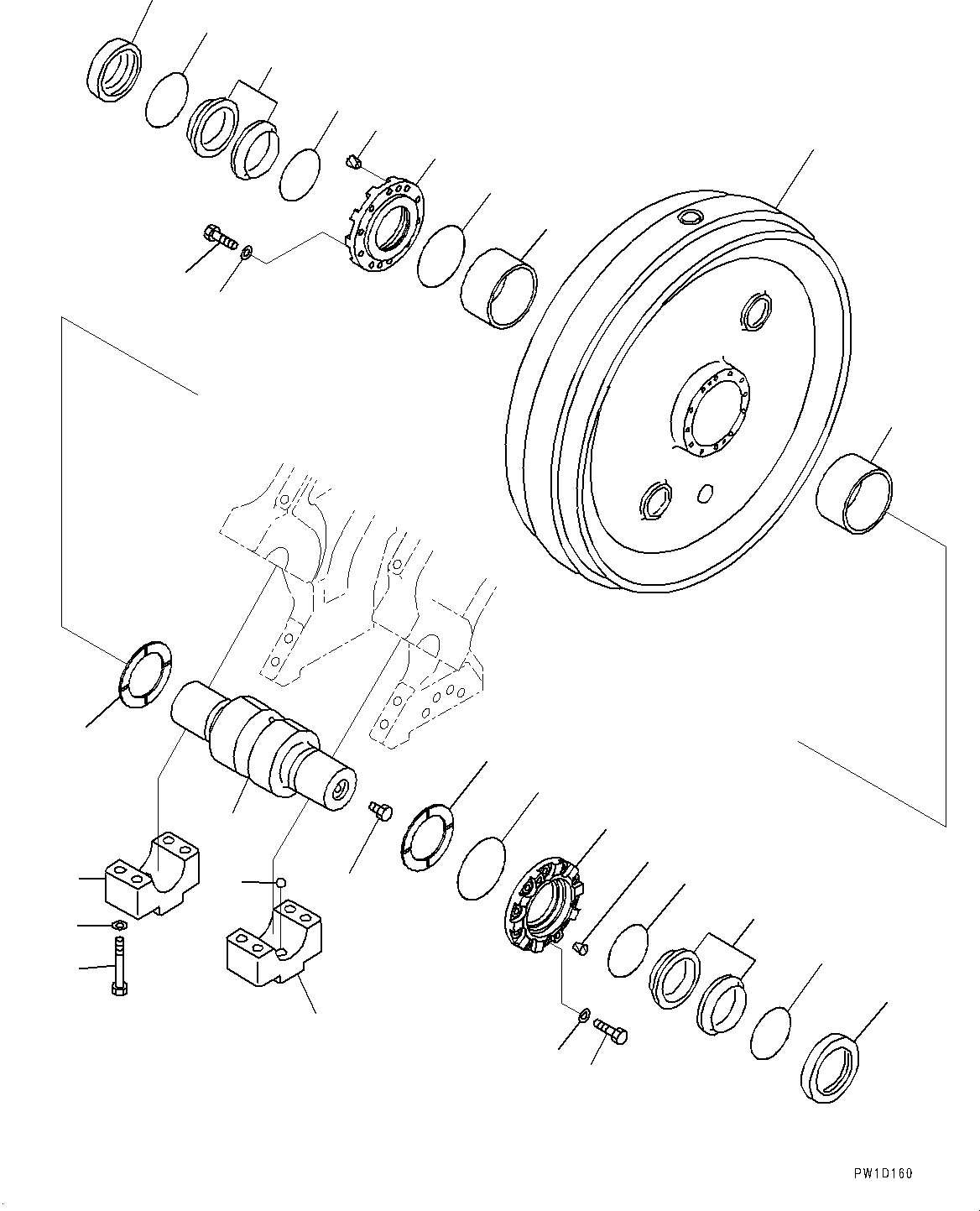 PW1D160