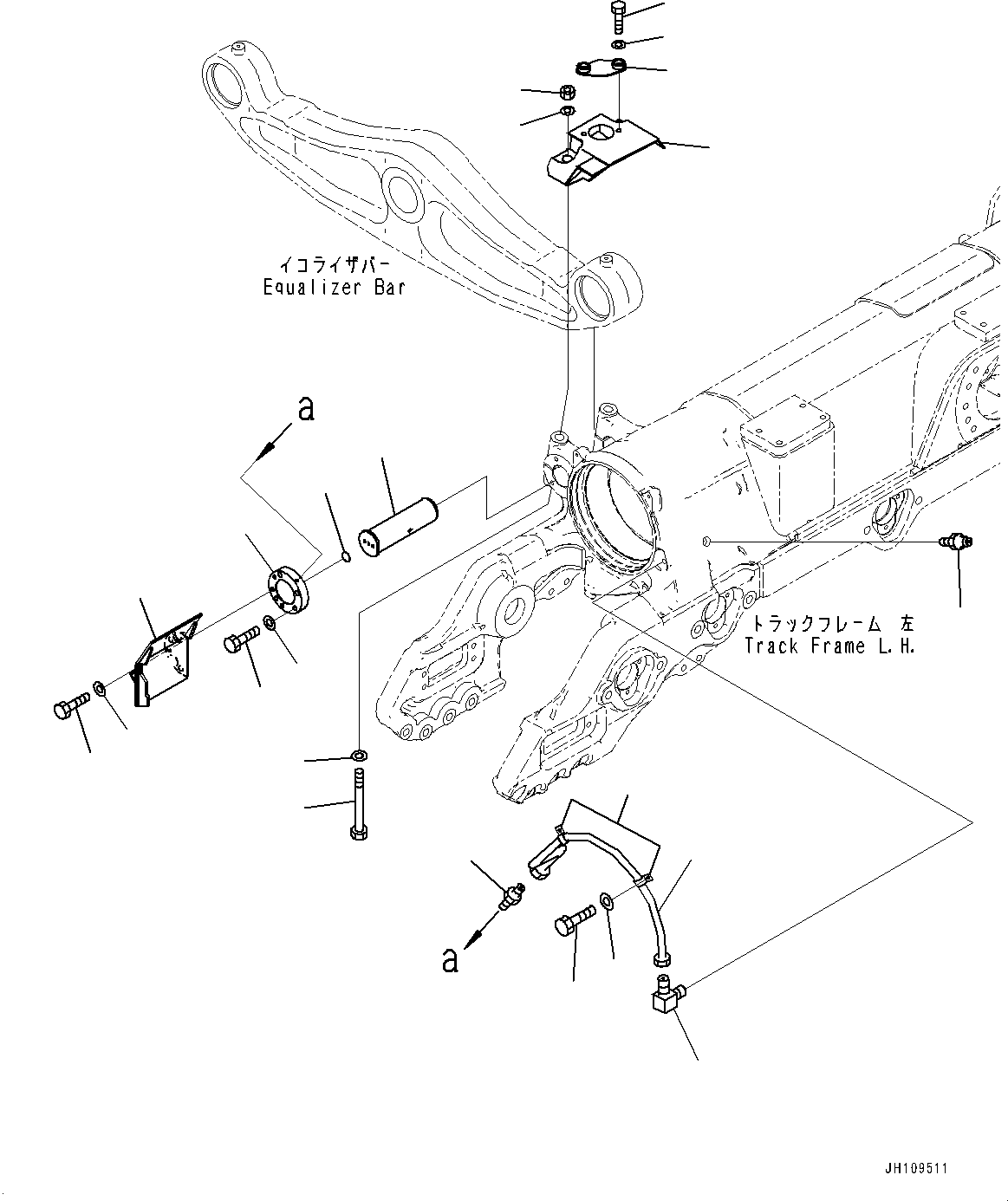 イコライザバー
Equalizer Bar

a

トラックフレーム 左
Track Frame L.H.

a

JH109511