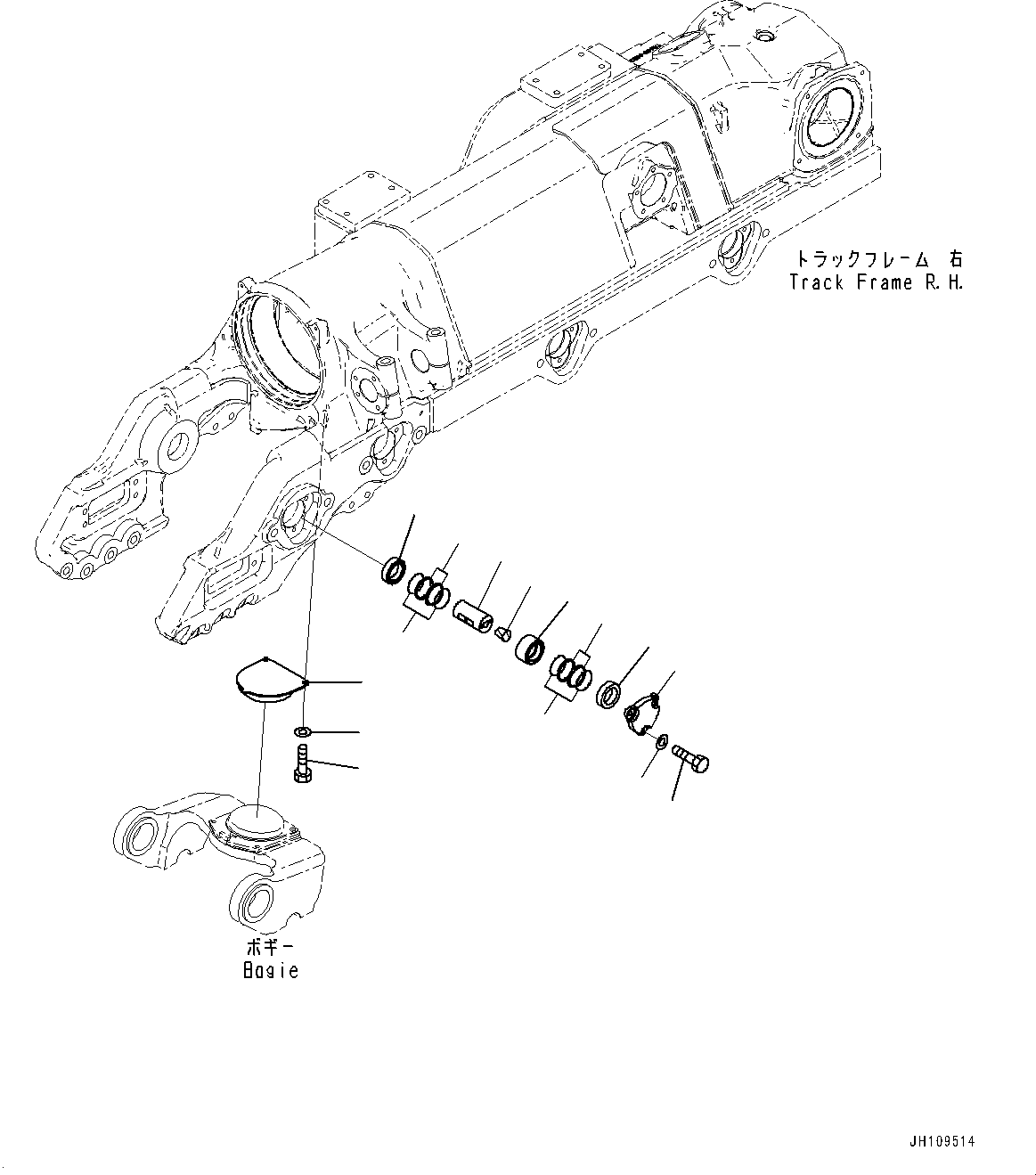 トラックフレーム 右
Track Frame R.H.

ボギー
Bogie

JH109514