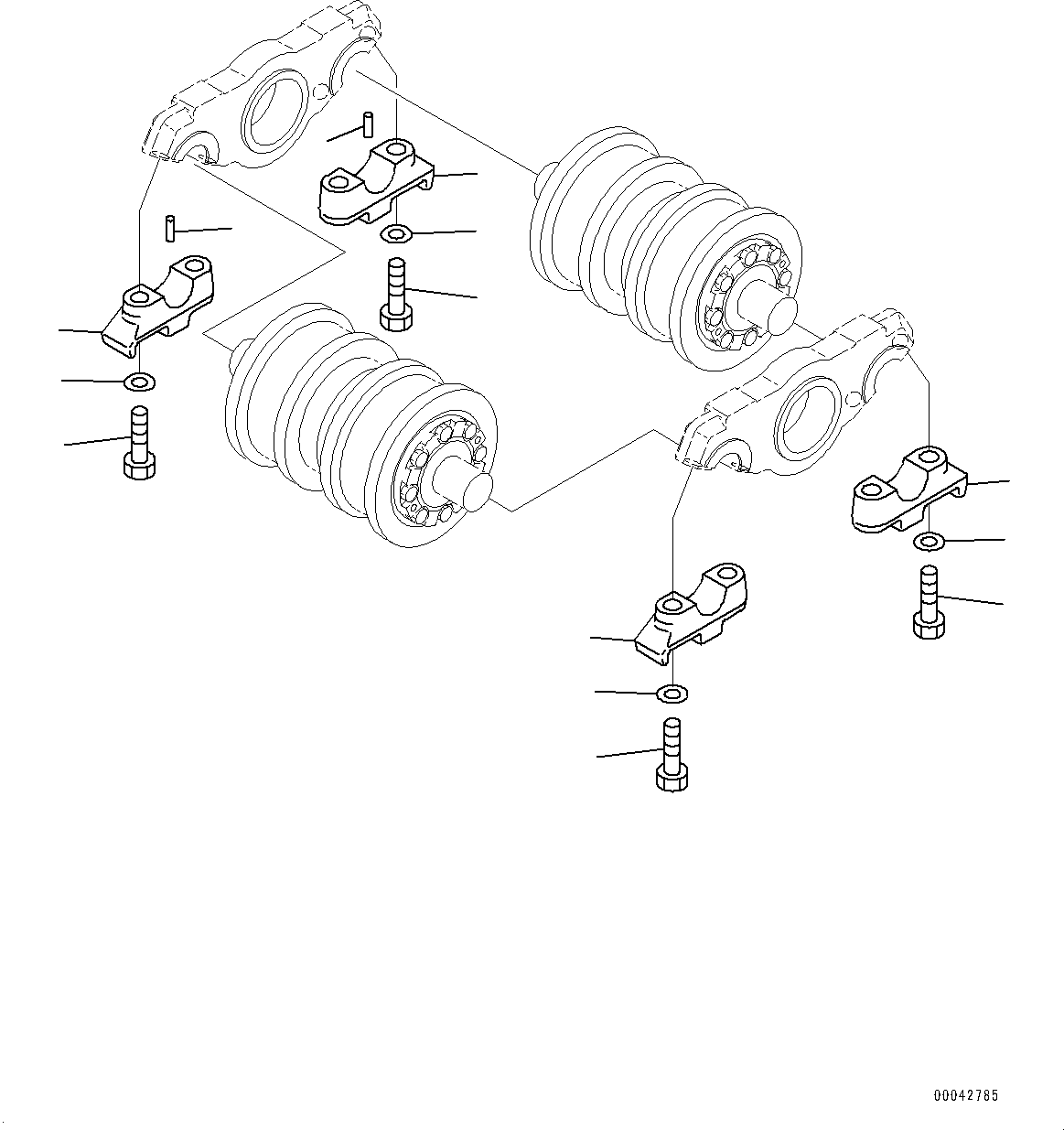 00042785