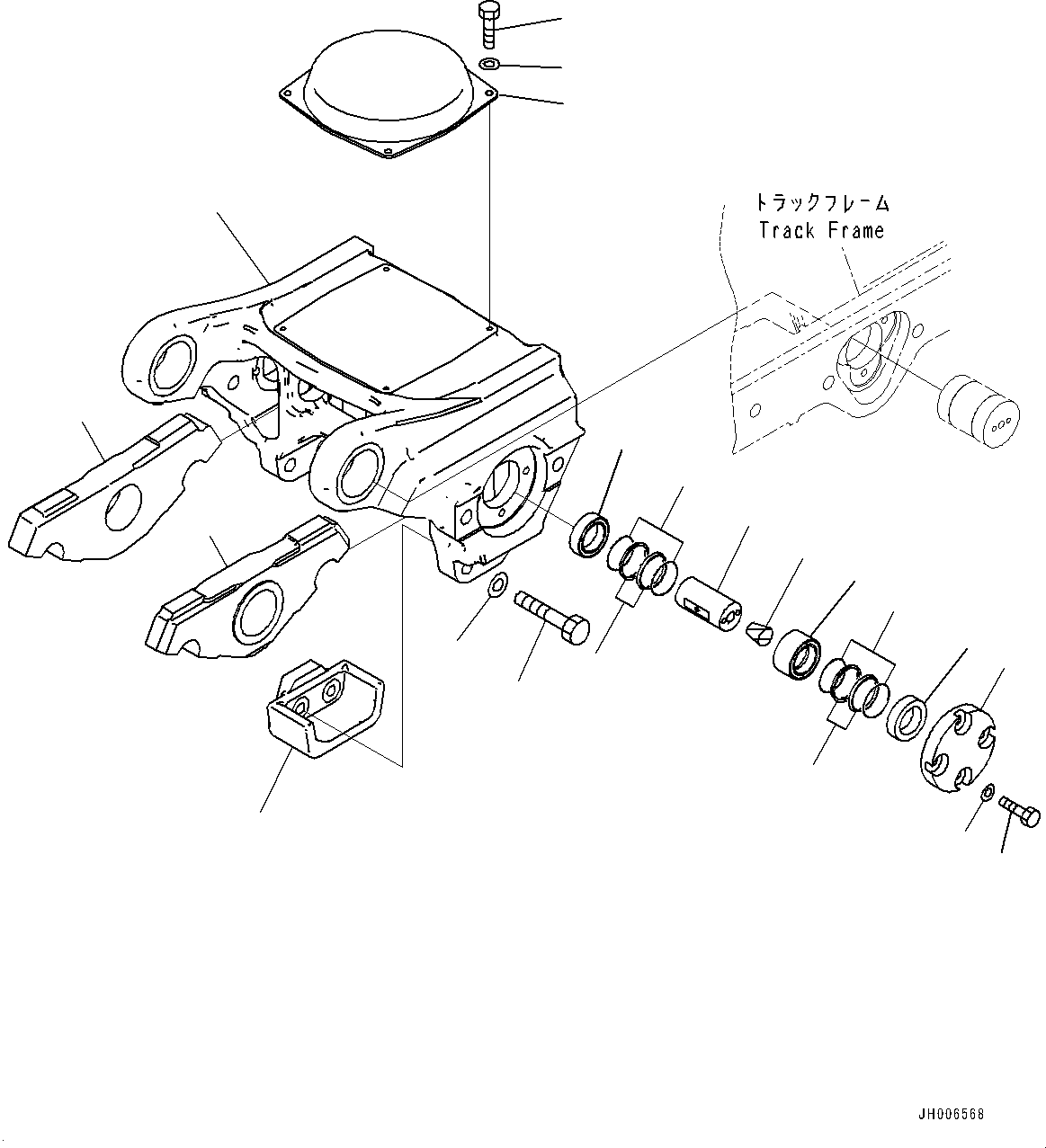 トラックフレーム
Track Frame

JH006568