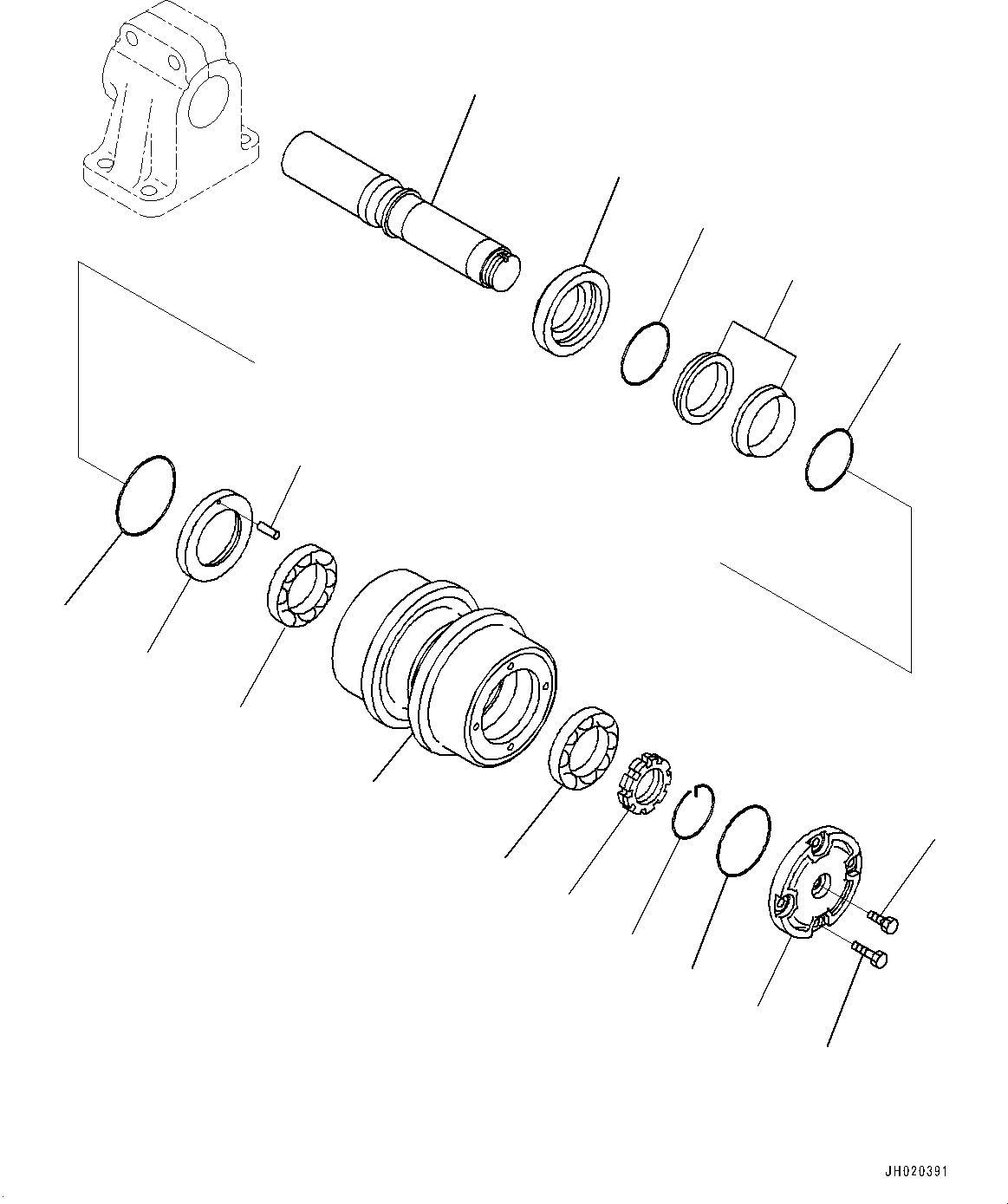 JH020391