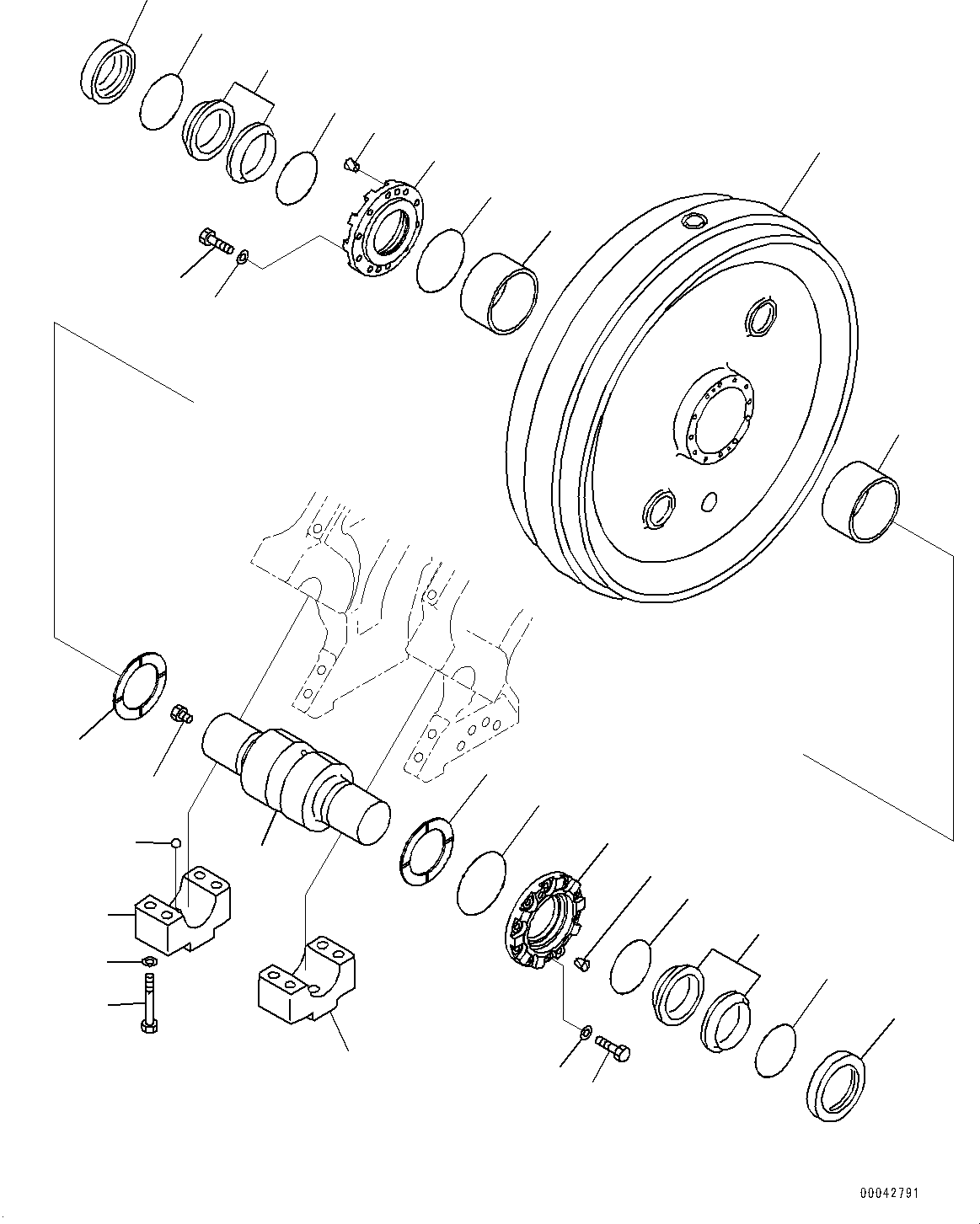 00042791