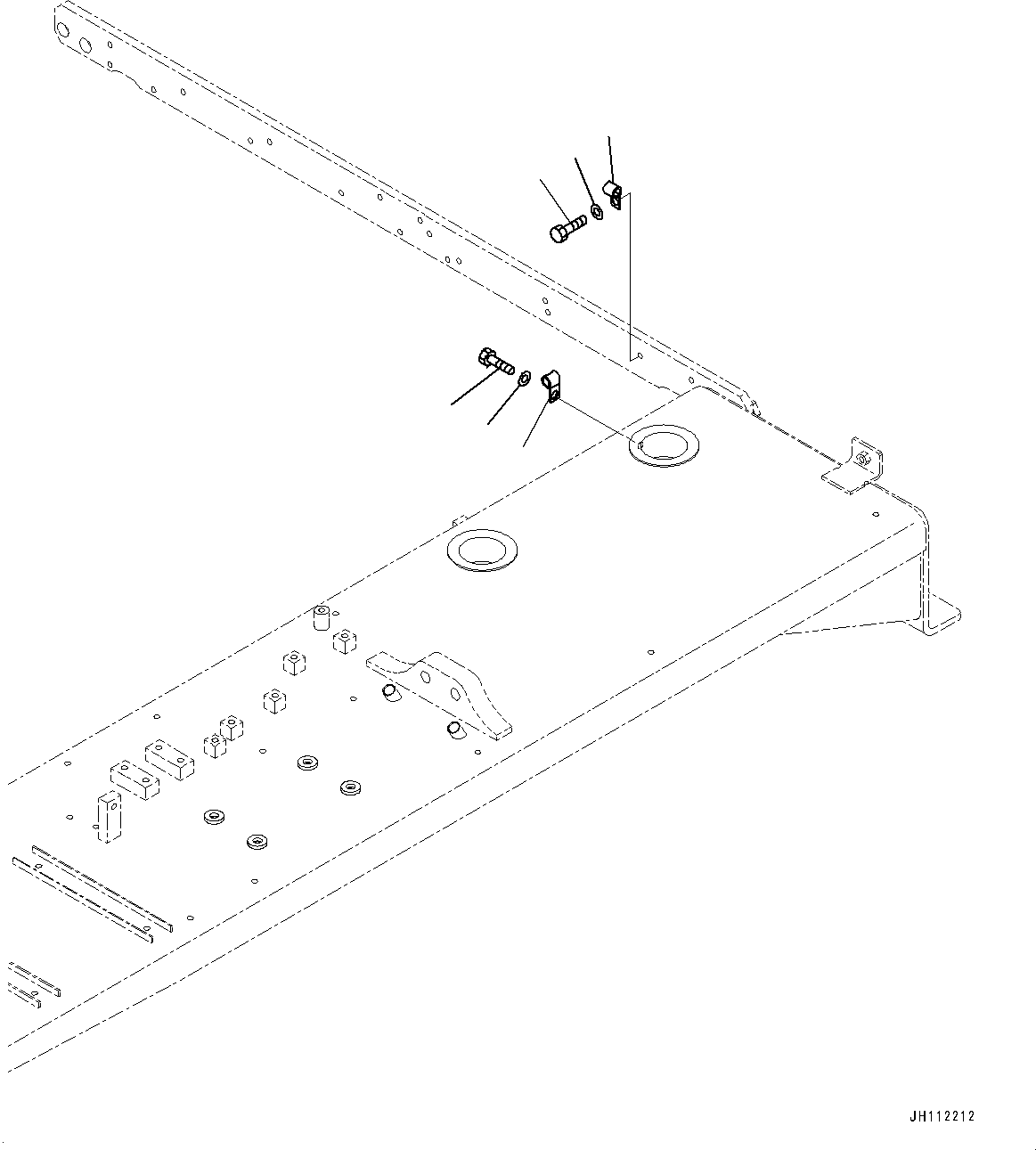 JH112212