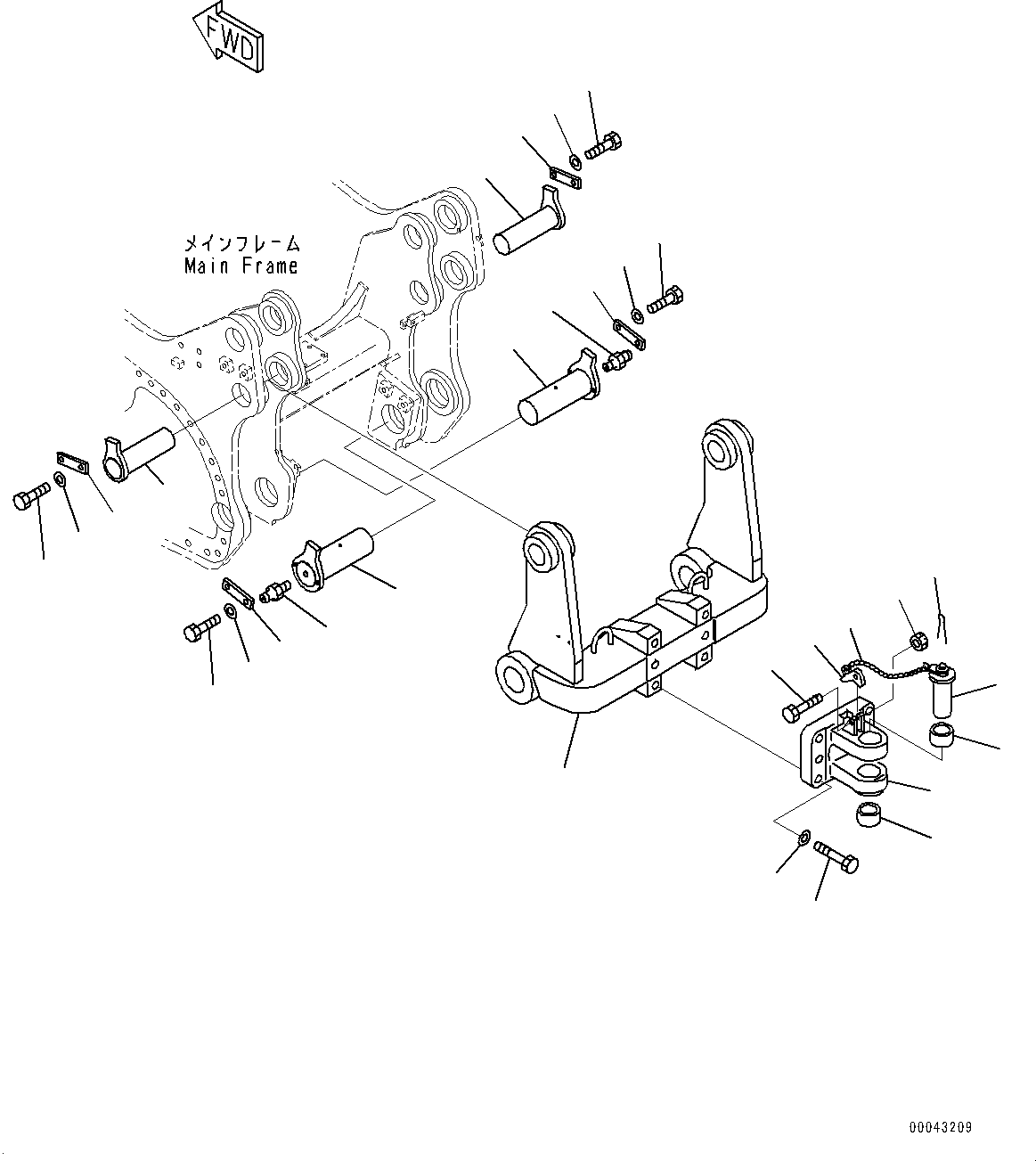 FWD

メインフレーム
Main Frame

00043209