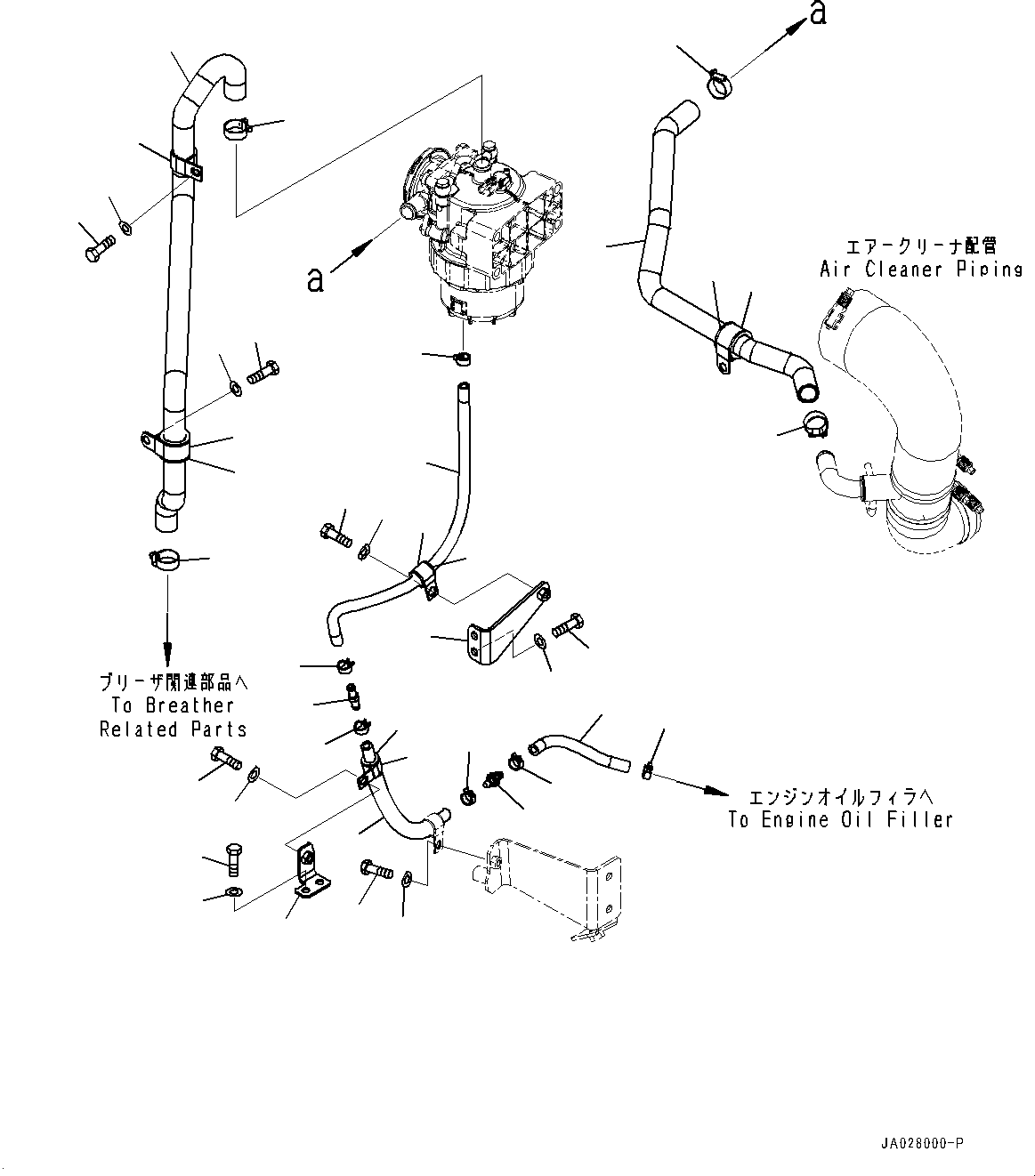 a

a

エアークリーナ配管
Air Cleaner Piping

ブリーザ関連部品へ
To Breather
Related Parts

エンジンオイルフィラへ
To Engine Oil Filler

JA028000-P