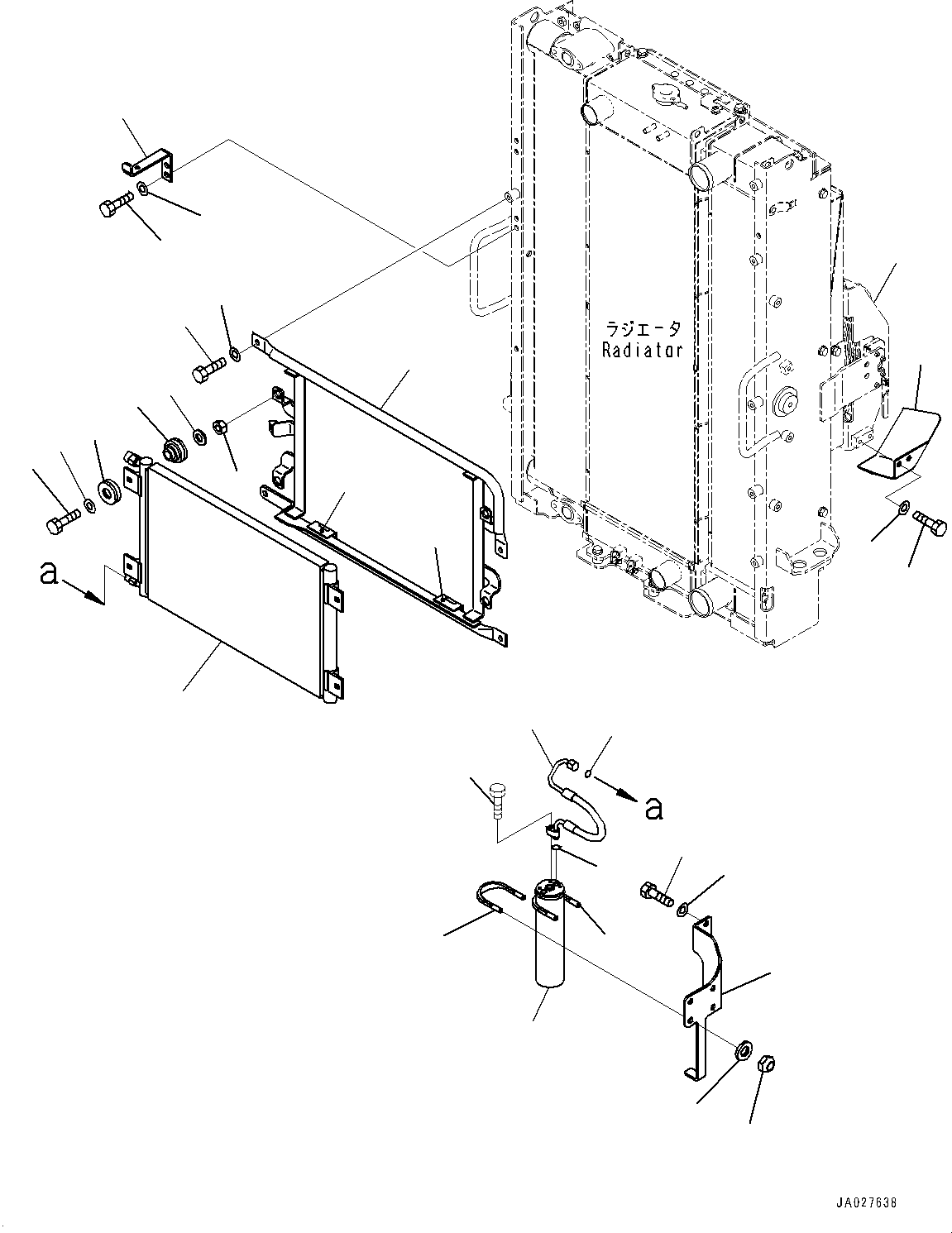 ラジエータ
Radiator

a

a

JA027638