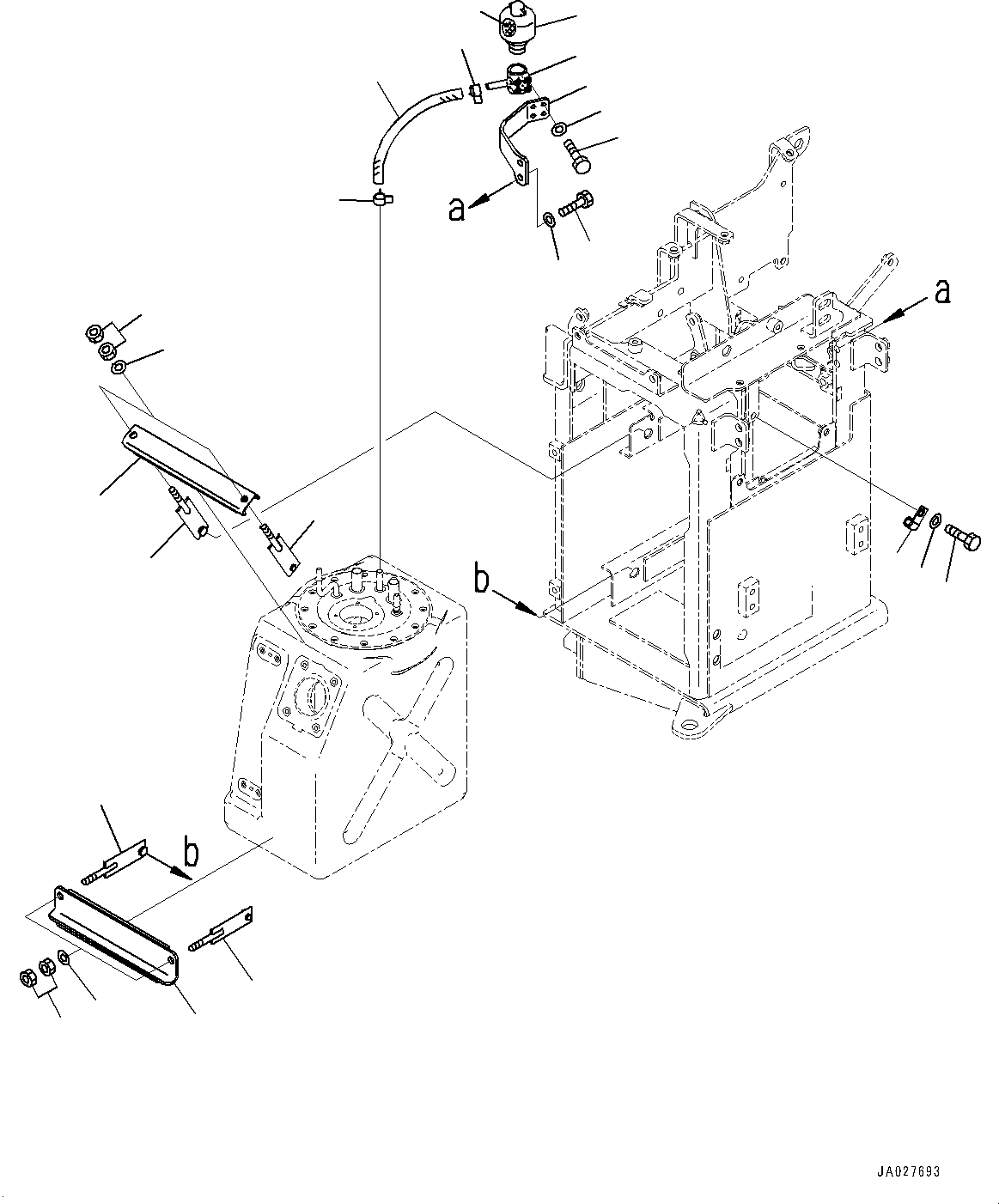 a

a

b

b

JA027693