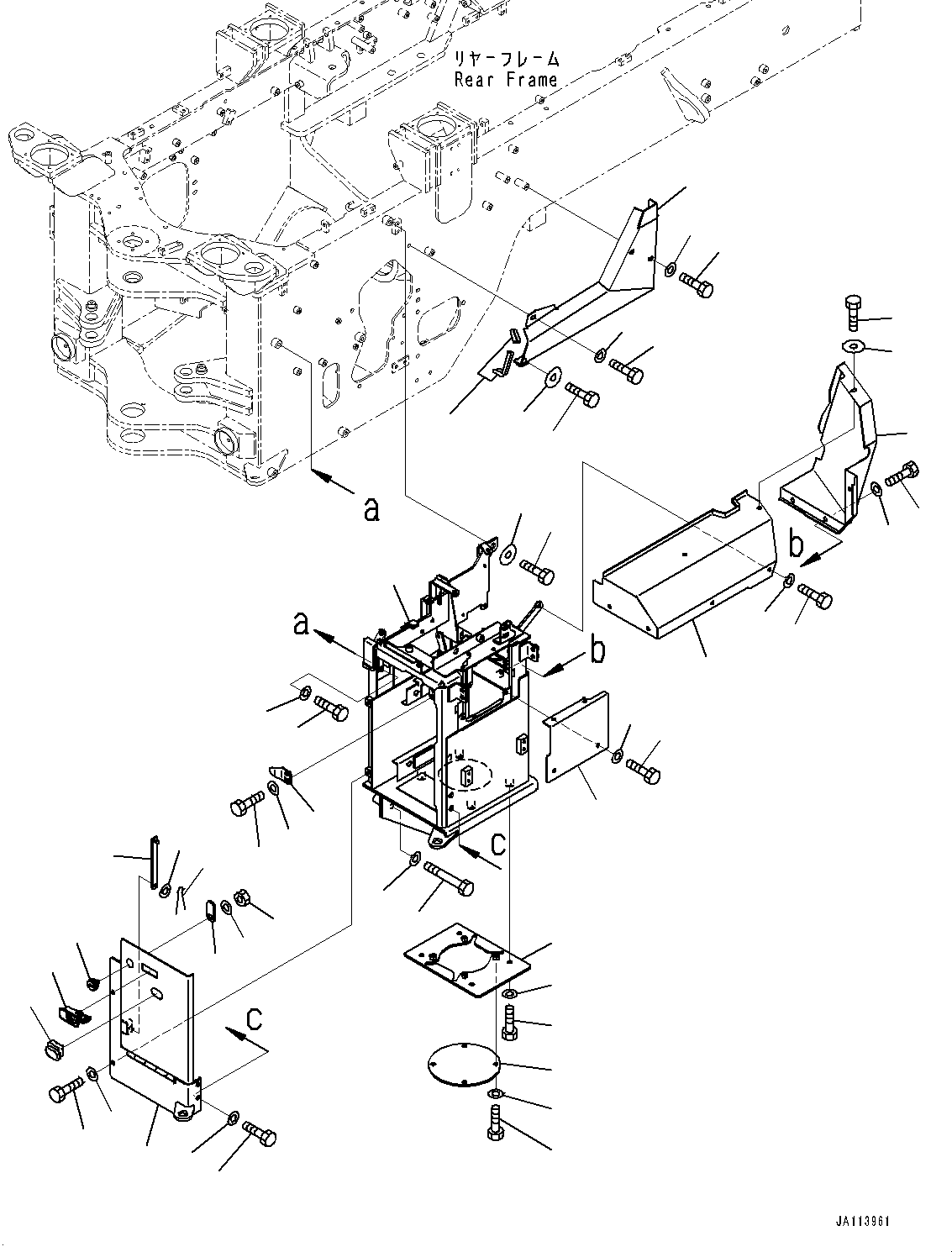 リヤーフレーム
Rear Frame

a

b

a

b

c

c

JA113961