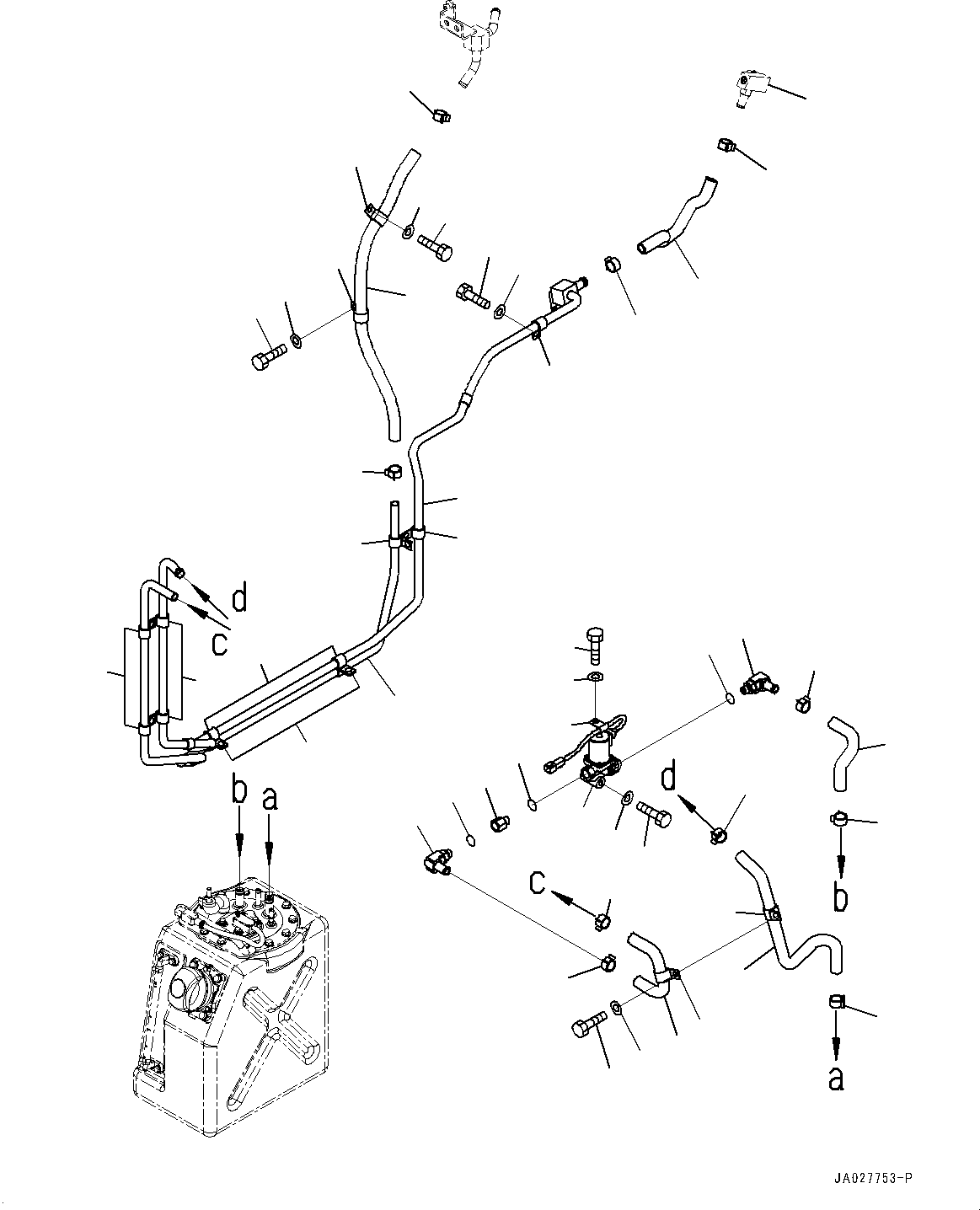 d
c
b
a
d
c
b
a
JA027753-P