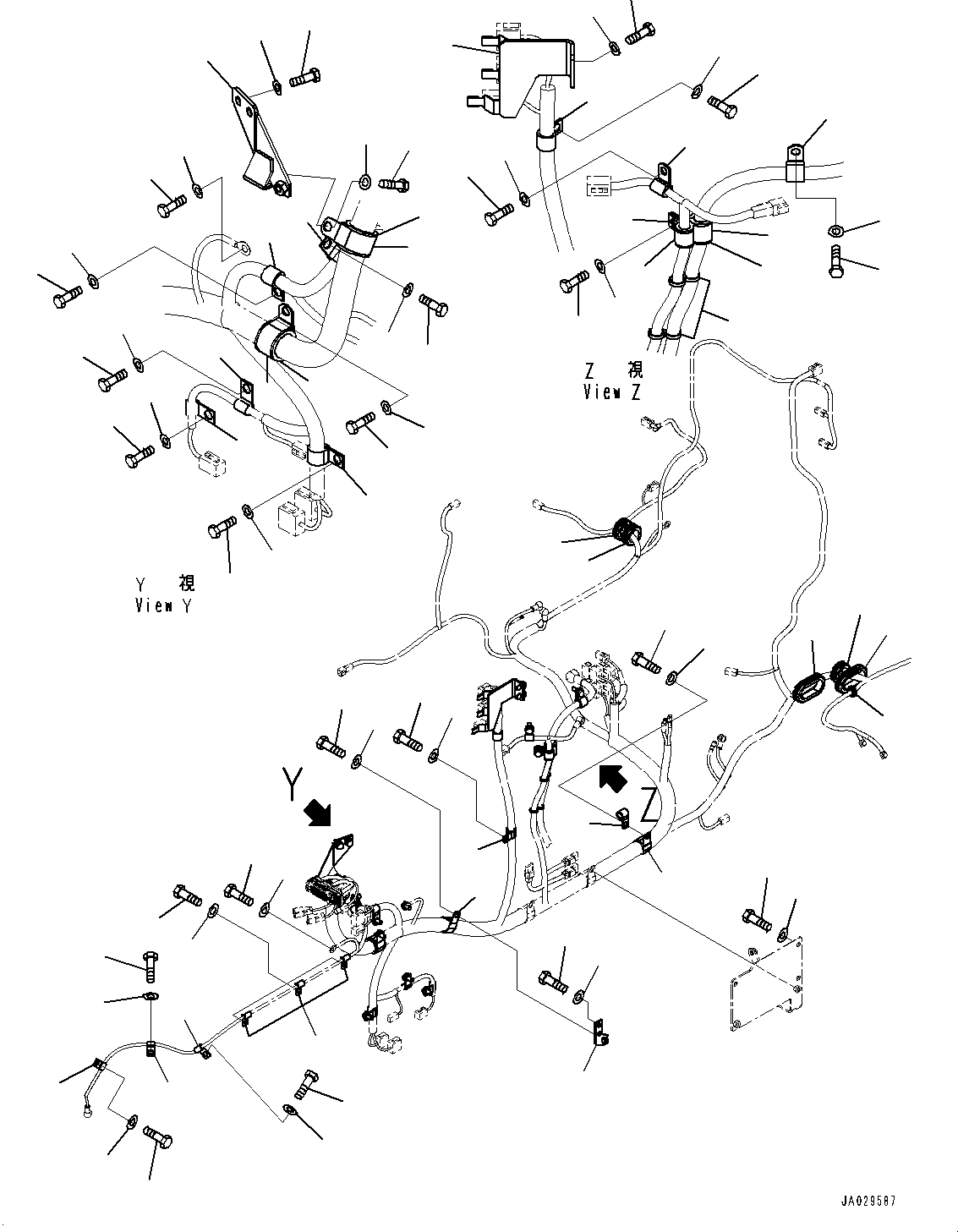 Z 視
View Z

Y 視
View Y

Y

Z

JA029587