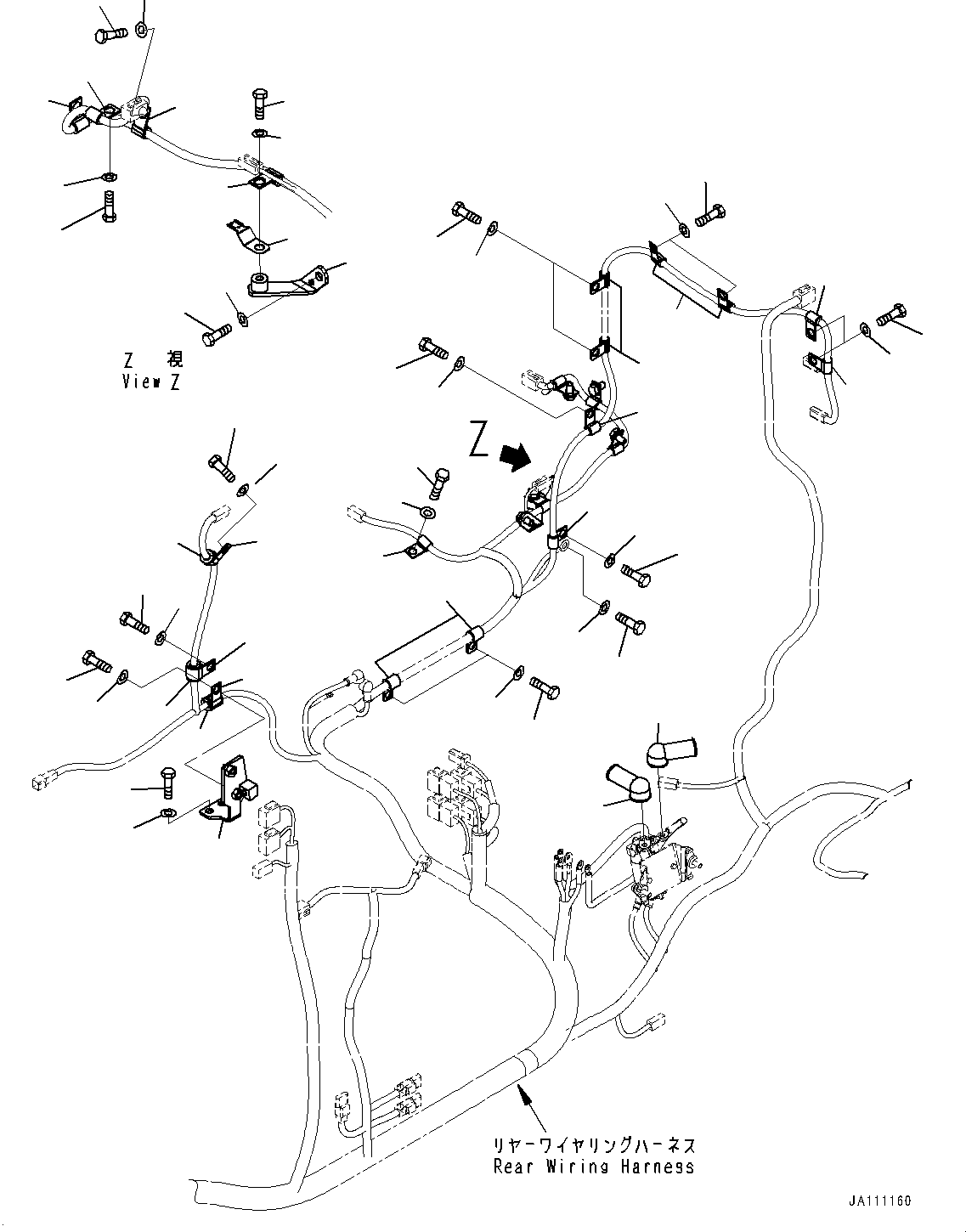 Z 視
View Z

Z

リヤーワイヤリングハーネス
Rear Wiring Harness

JA111160