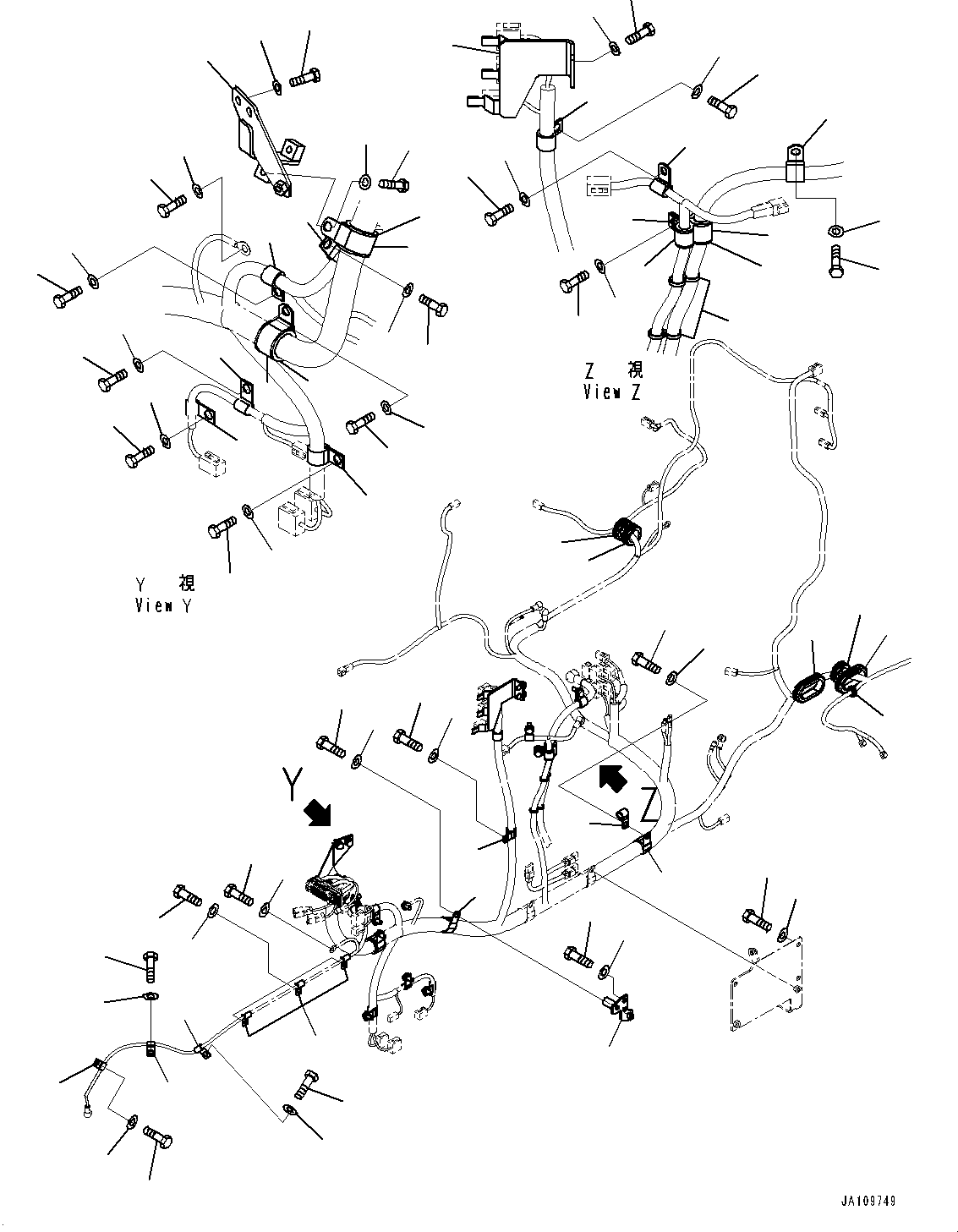 Z 視
View Z

Y 視
View Y

Y

Z

JA109749