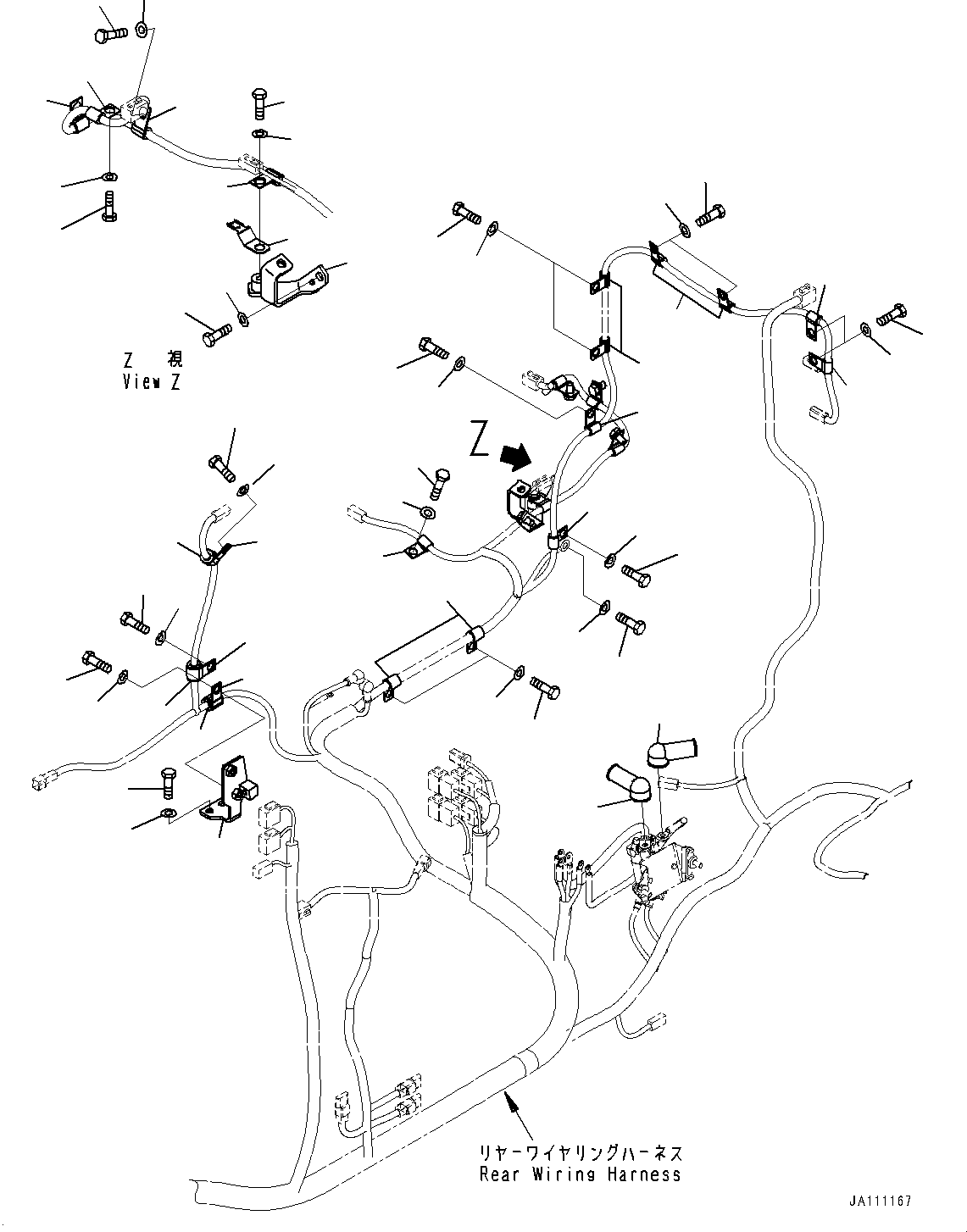 Z 視
View Z

Z

リヤーワイヤリングハーネス
Rear Wiring Harness

JA111167