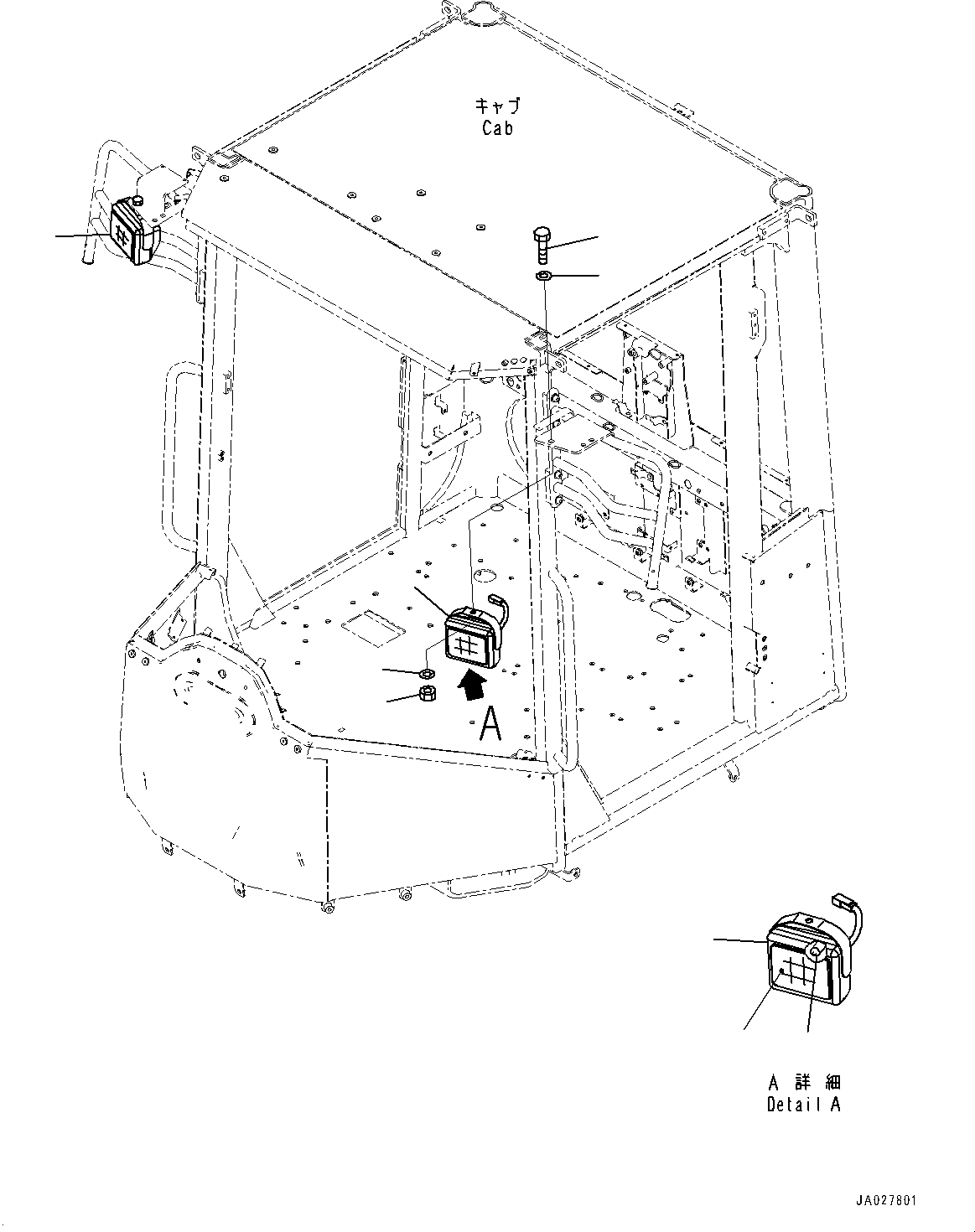 キャブ
Cab

A

A 詳細
Detail A

JA027801