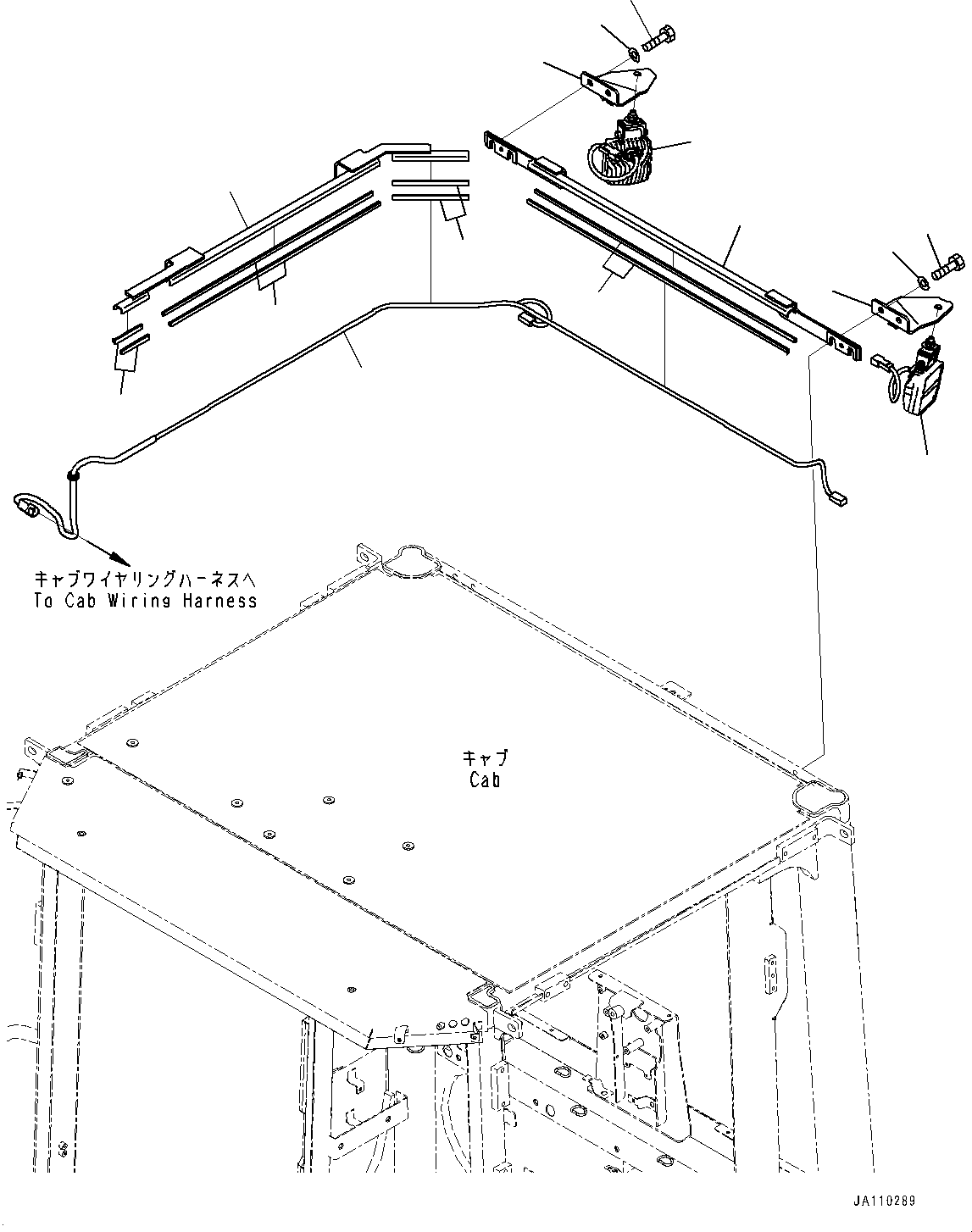 キャブワイヤリングハーネスへ
To Cab Wiring Harness

キャブ
Cab

JA110289