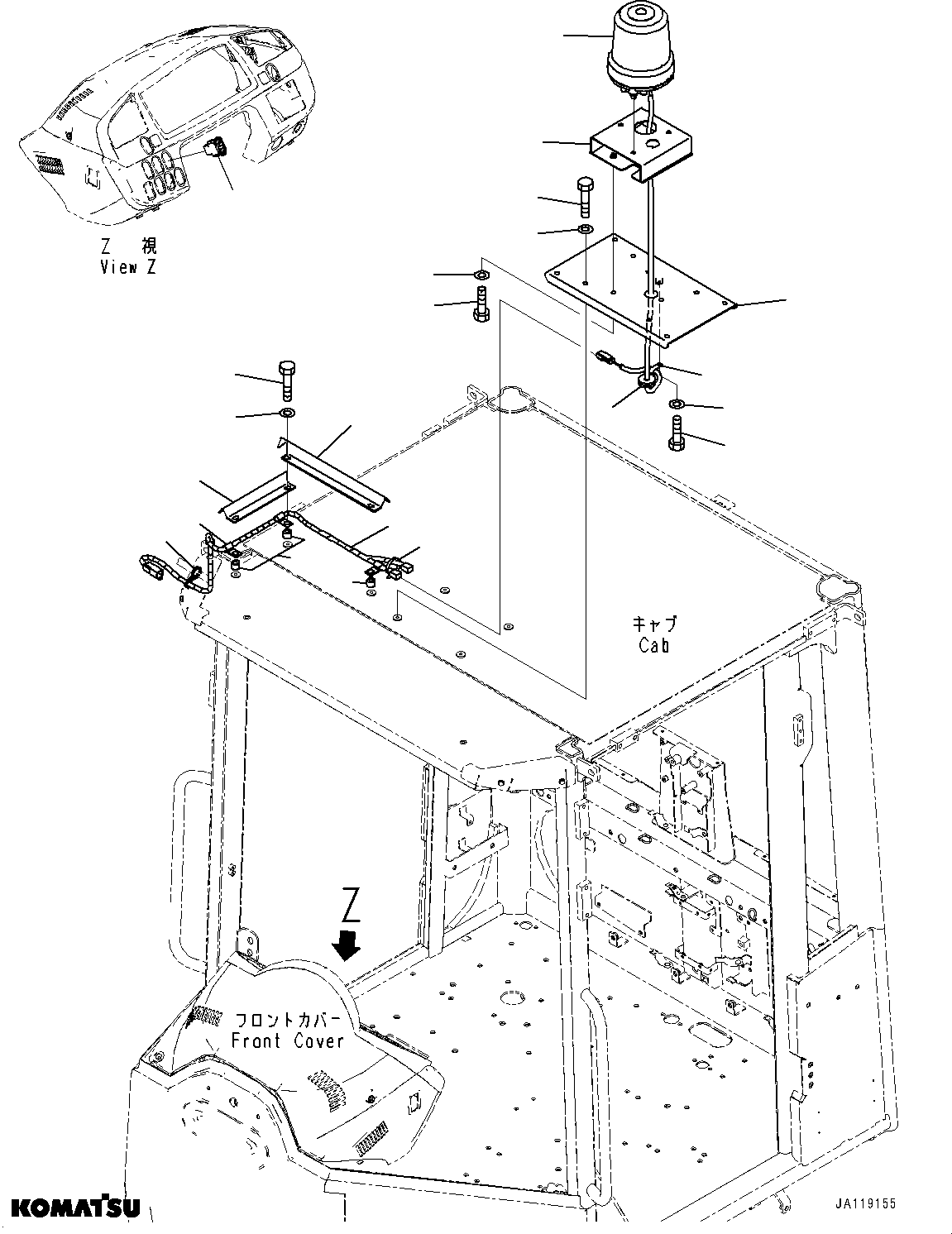 Z 視
View Z

キャブ
Cab

Z

フロントカバー
Front Cover

KOMATSU

JA119155