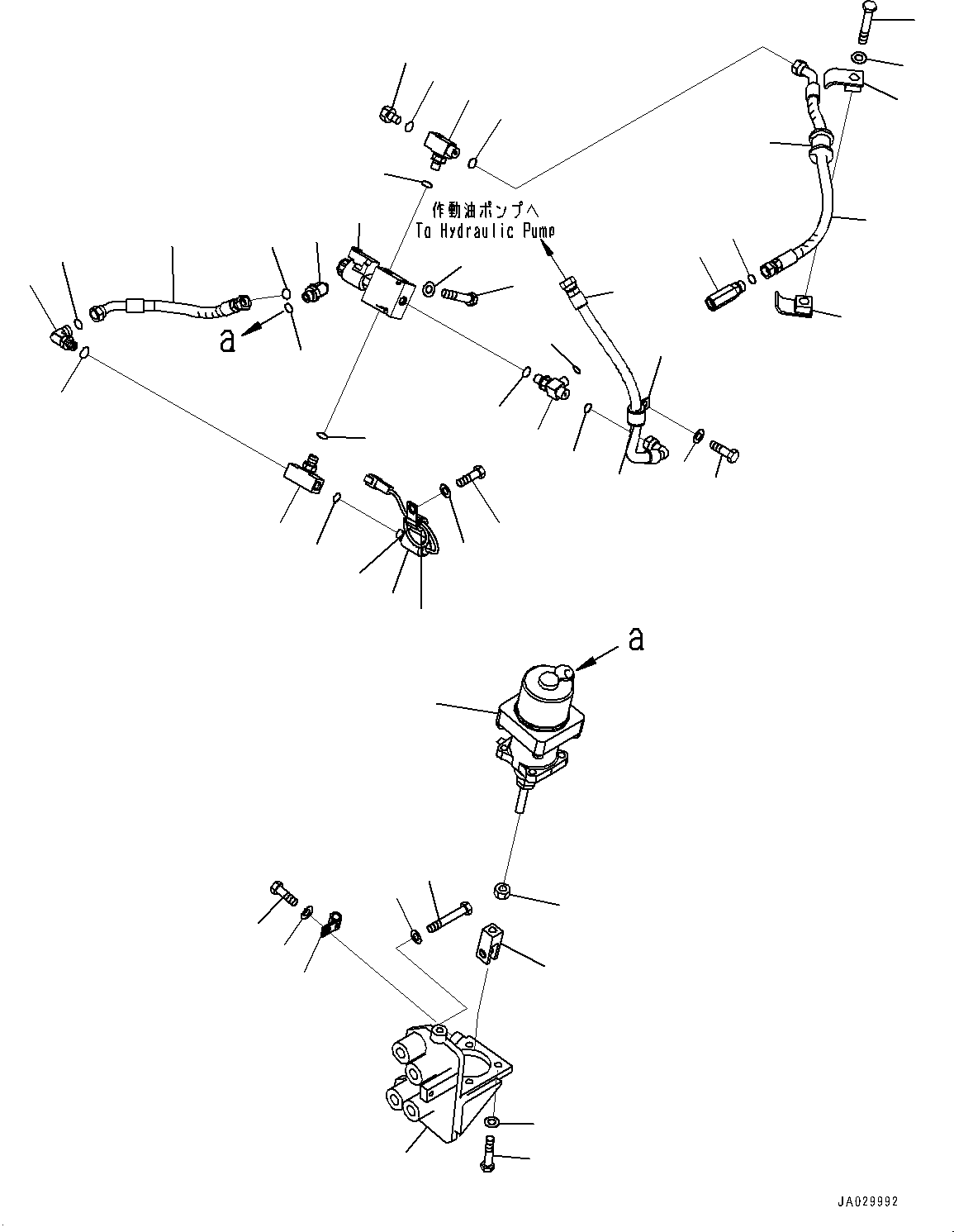 作動油ポンプへ
To Hydraulic Pump

a

a

JA029992