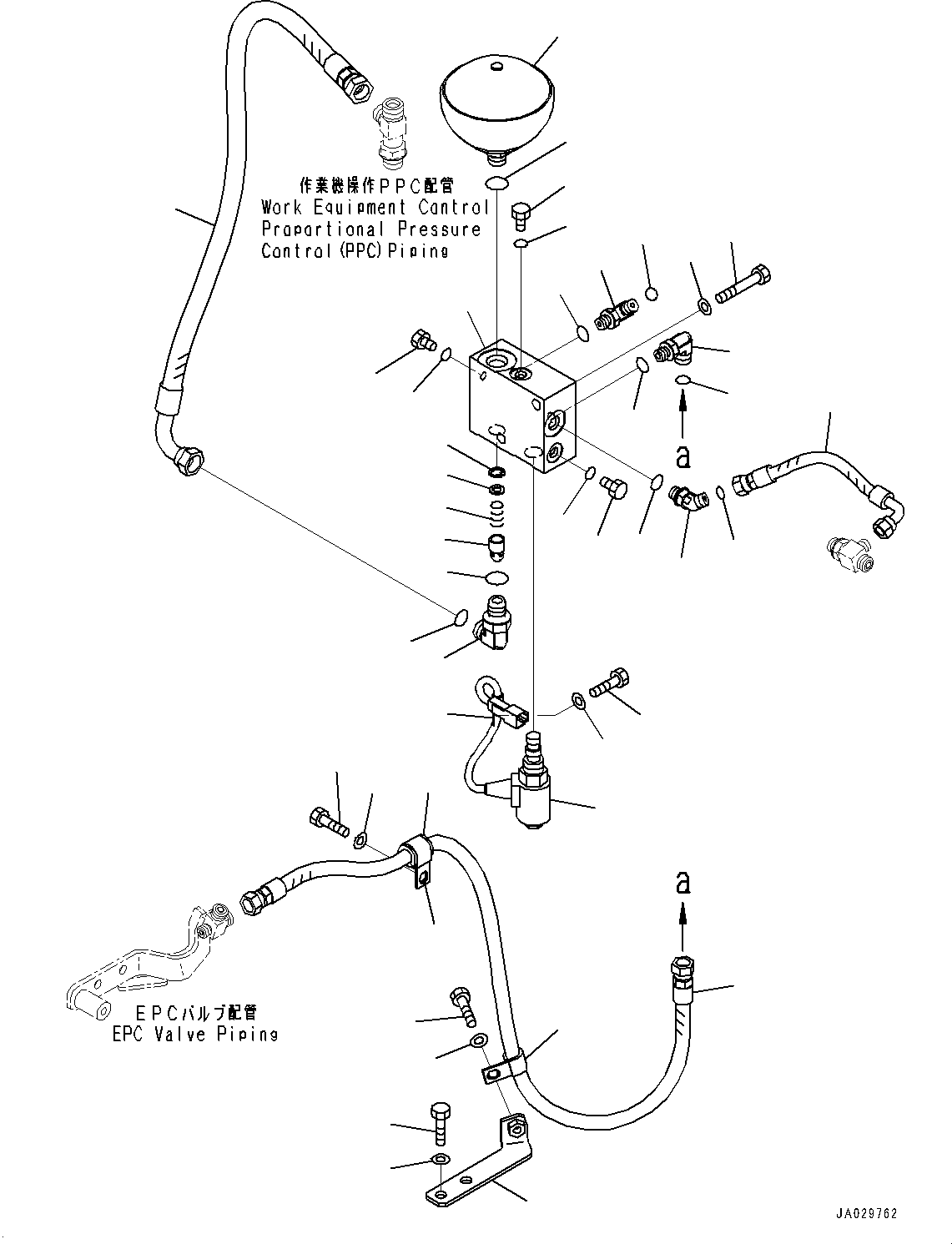 作業機操作PPC配管
Work Equipment Control Proportional Pressure Control (PPC) Piping

a

a

EPCバルブ配管
EPC Valve Piping

JA029762