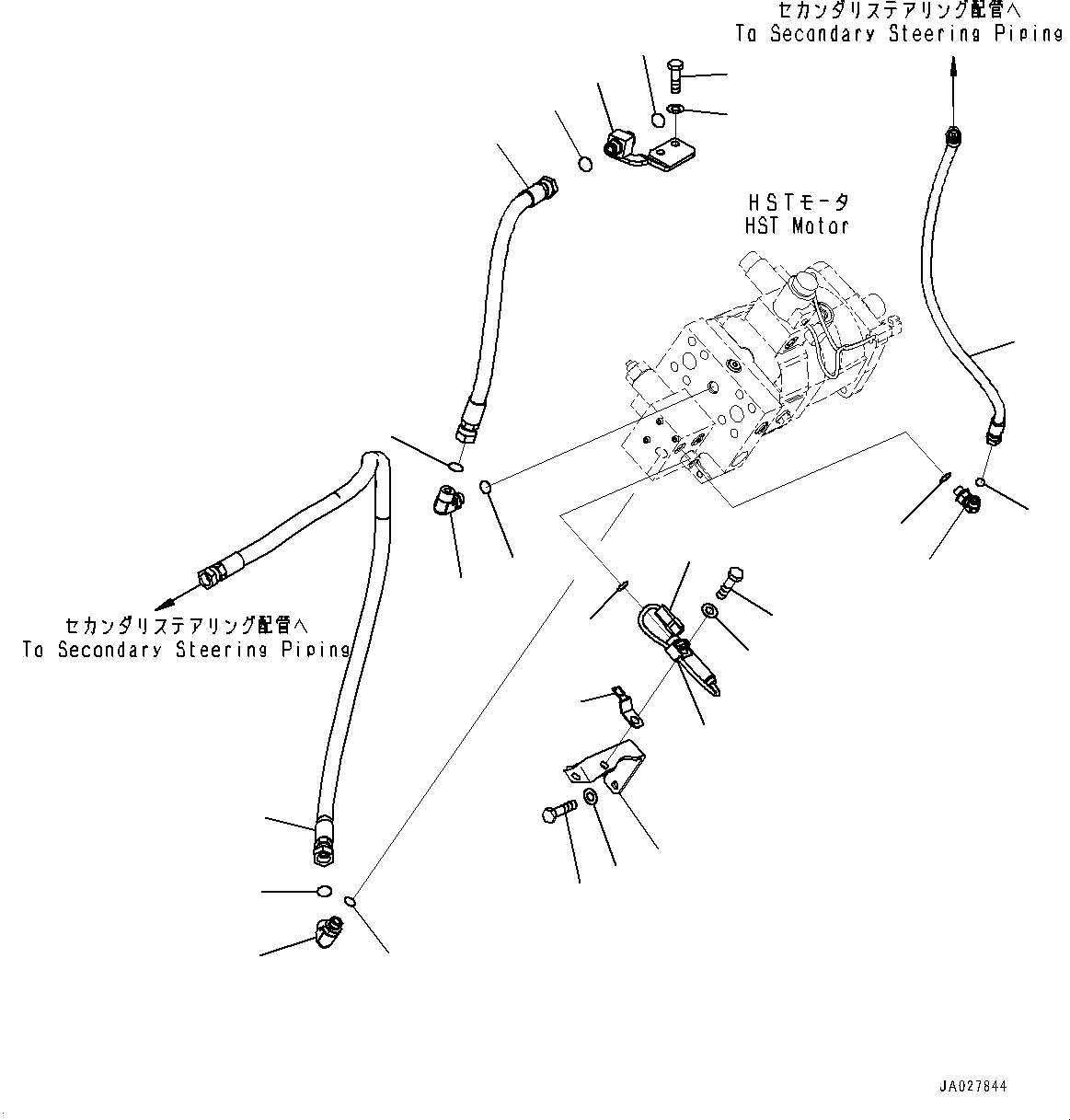 セカンダリステアリング配管へ
To Secondary Steering Piping

HSTモータ
HST Motor

セカンダリステアリング配管へ
To Secondary Steering Piping

JA027844