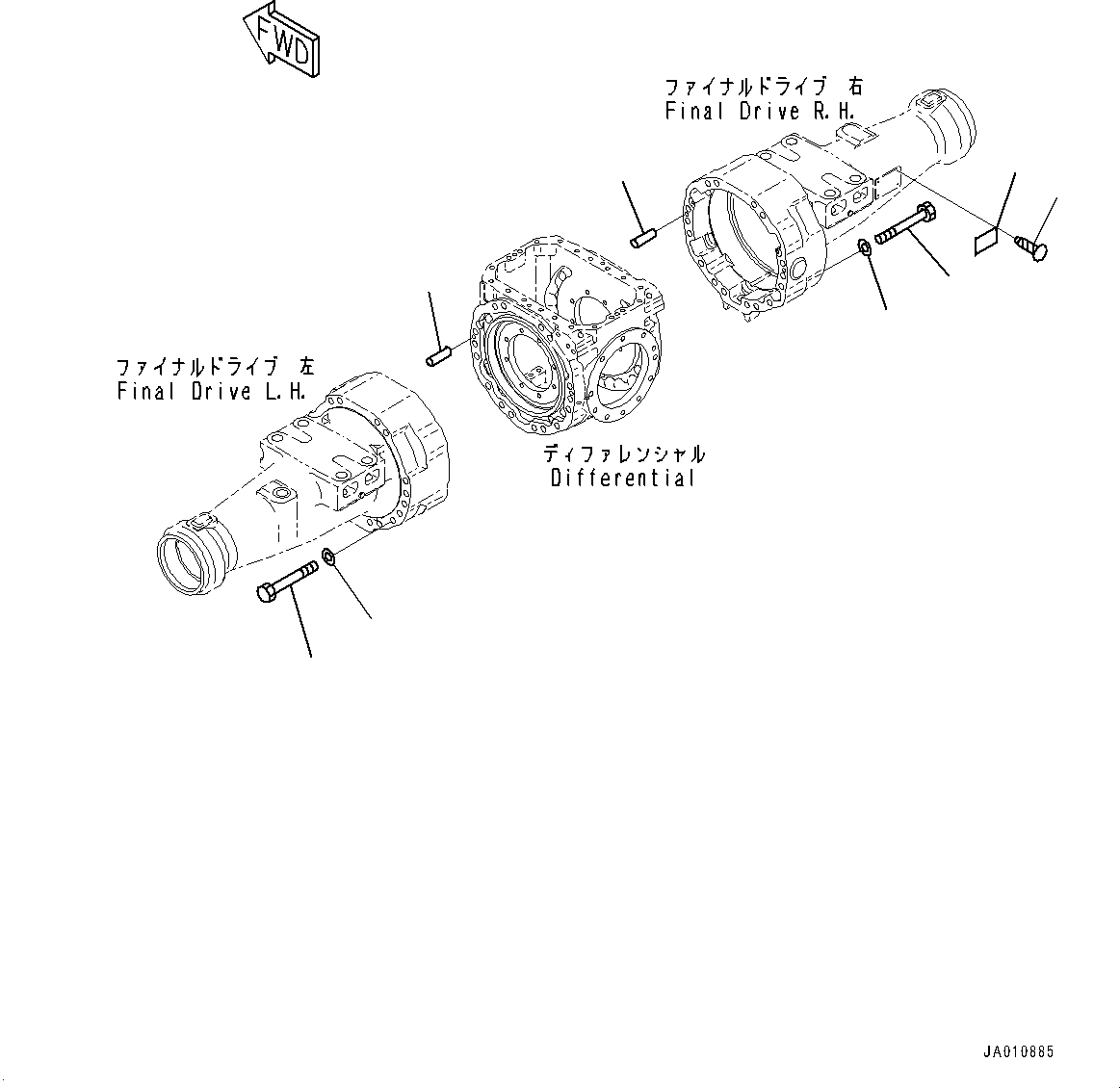 FWD

ファイナルドライブ 右
Final Drive R.H.

ファイナルドライブ 左
Final Drive L.H.

ディファレンシャル
Differential

JA010885