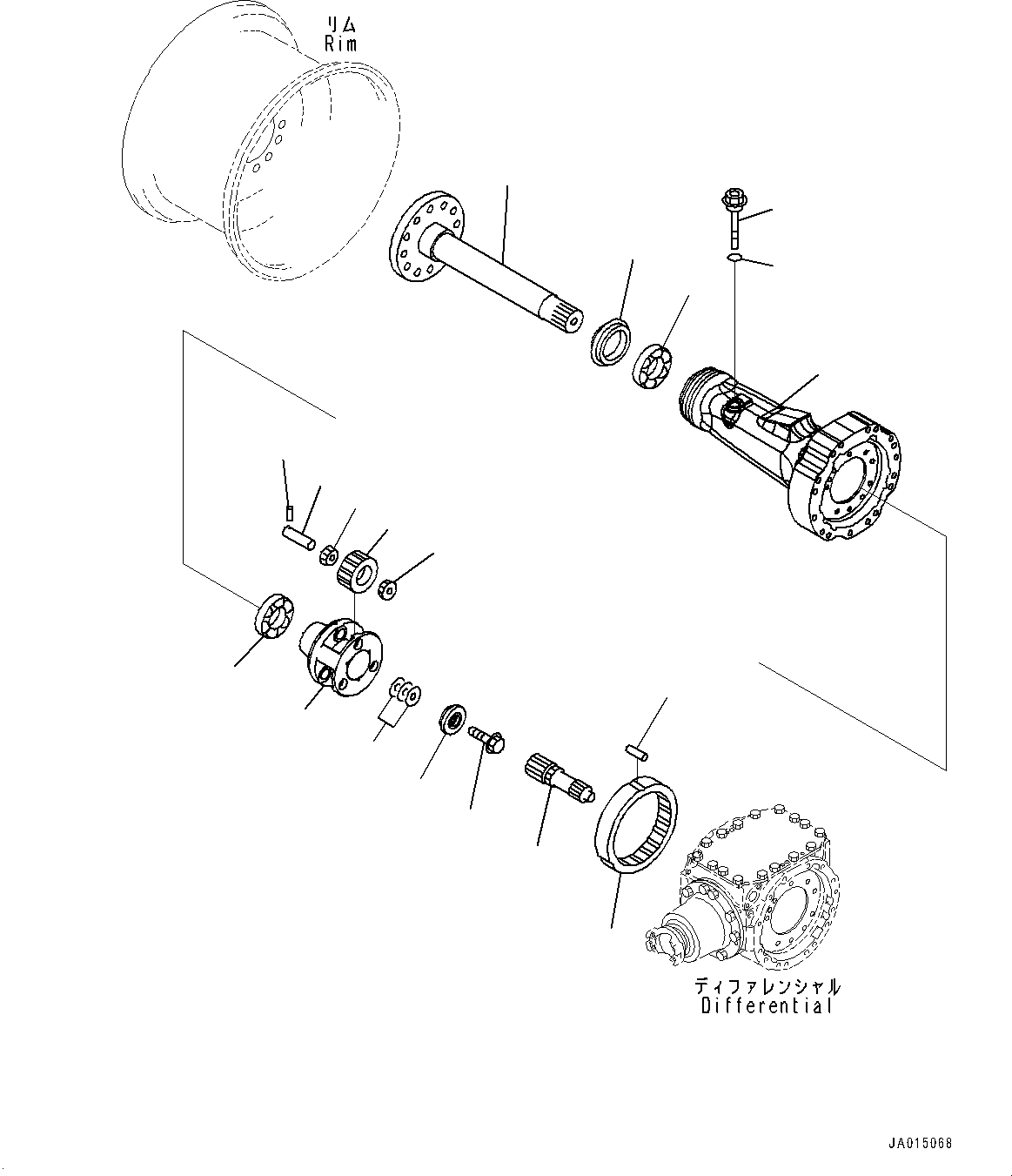 リム
Rim

ディファレンシャル
Differential

JA015068