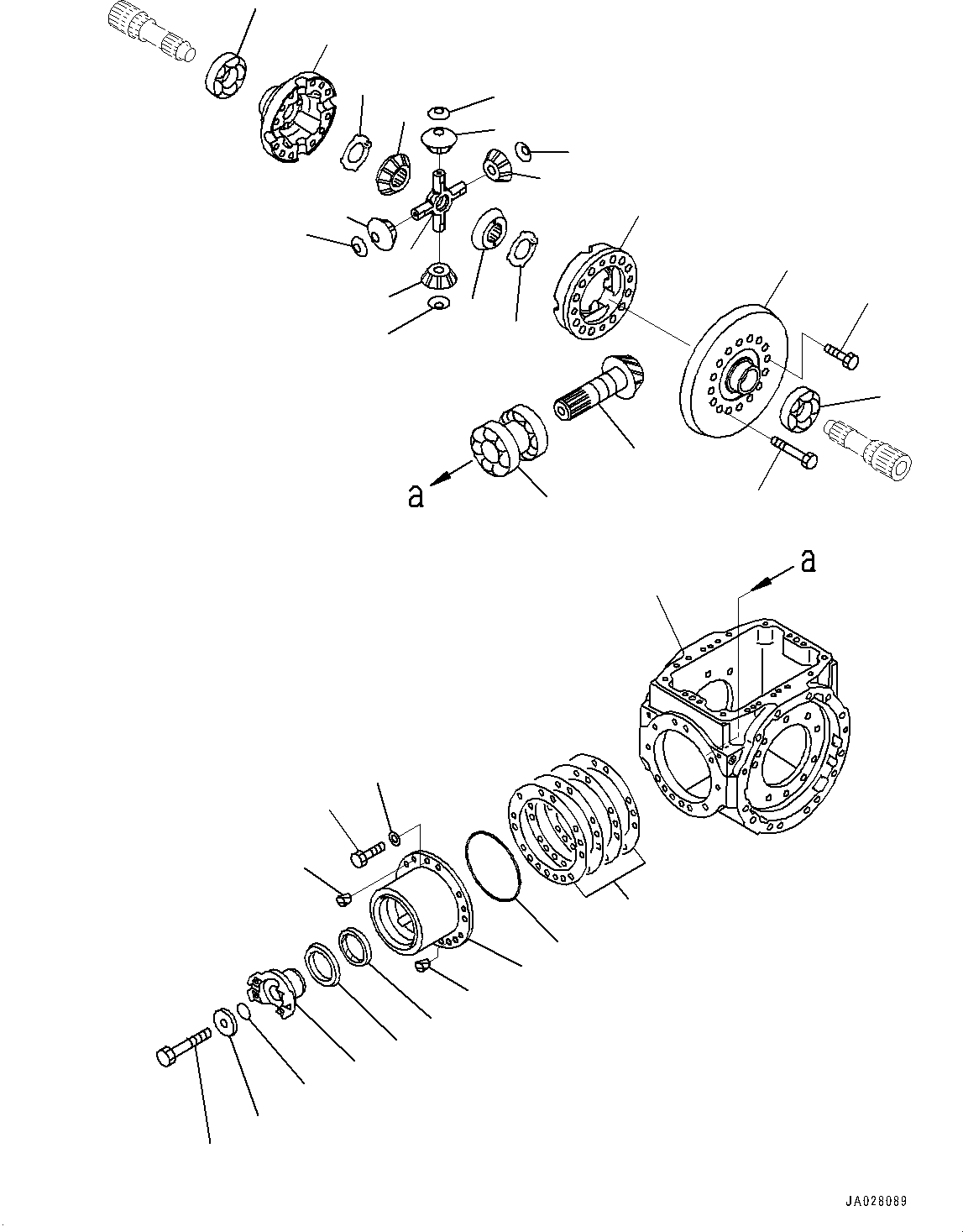 a

a

JA028089