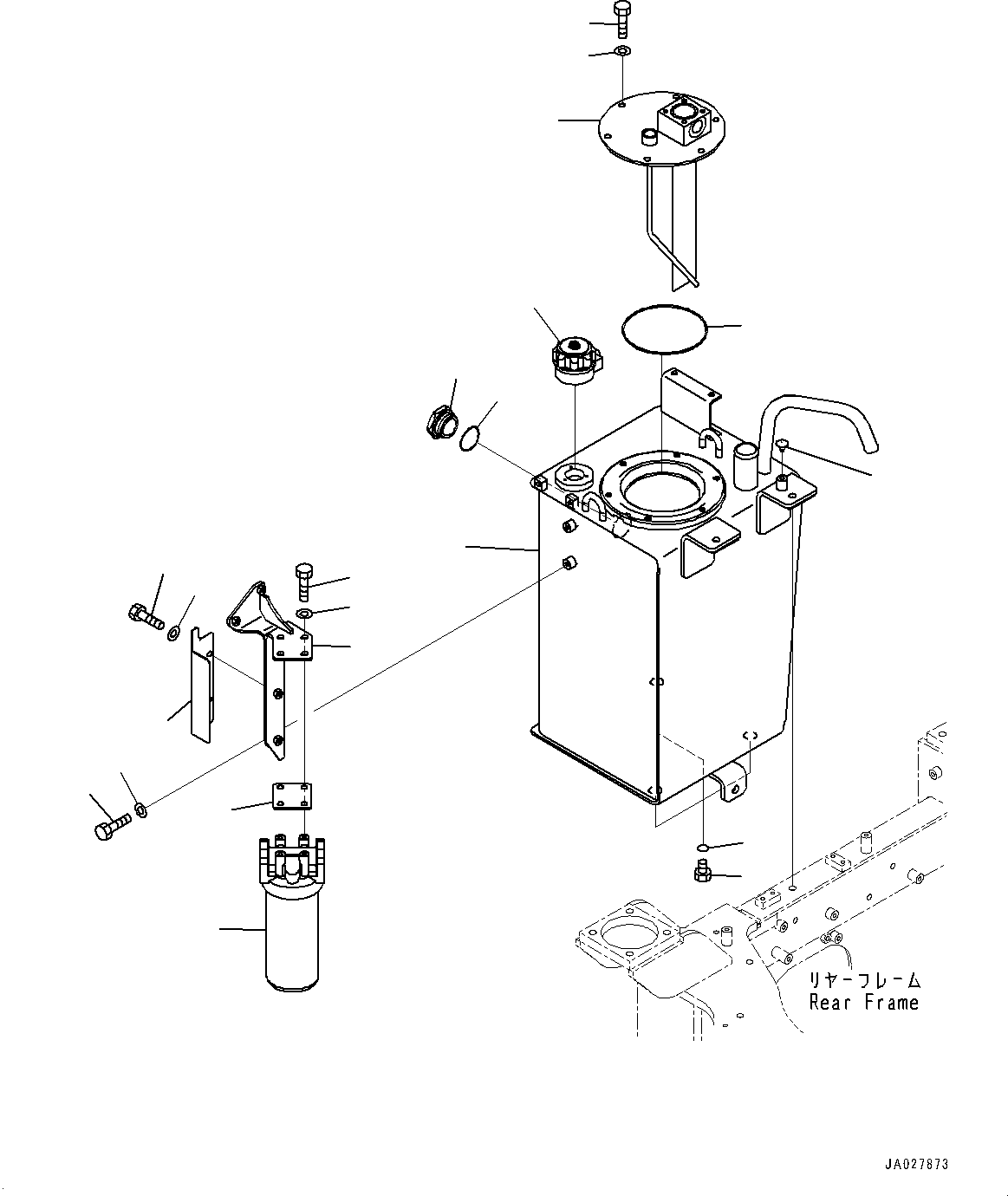 リヤーフレーム
Rear Frame

JA027873