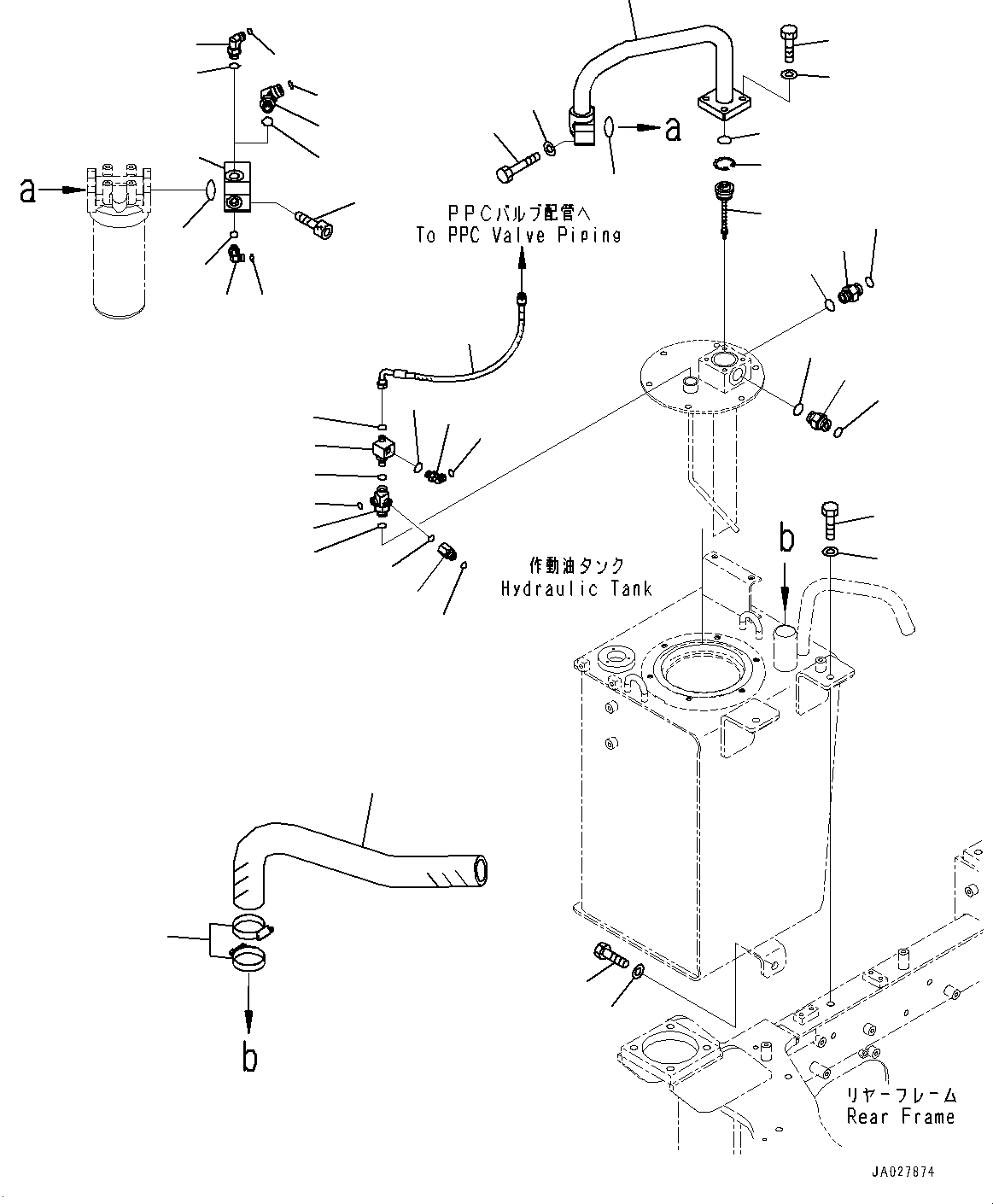 a

a

PPCバルブ配管へ
To PPC Valve Piping

作動油タンク
Hydraulic Tank

b

b

リヤーフレーム
Rear Frame

JA027874