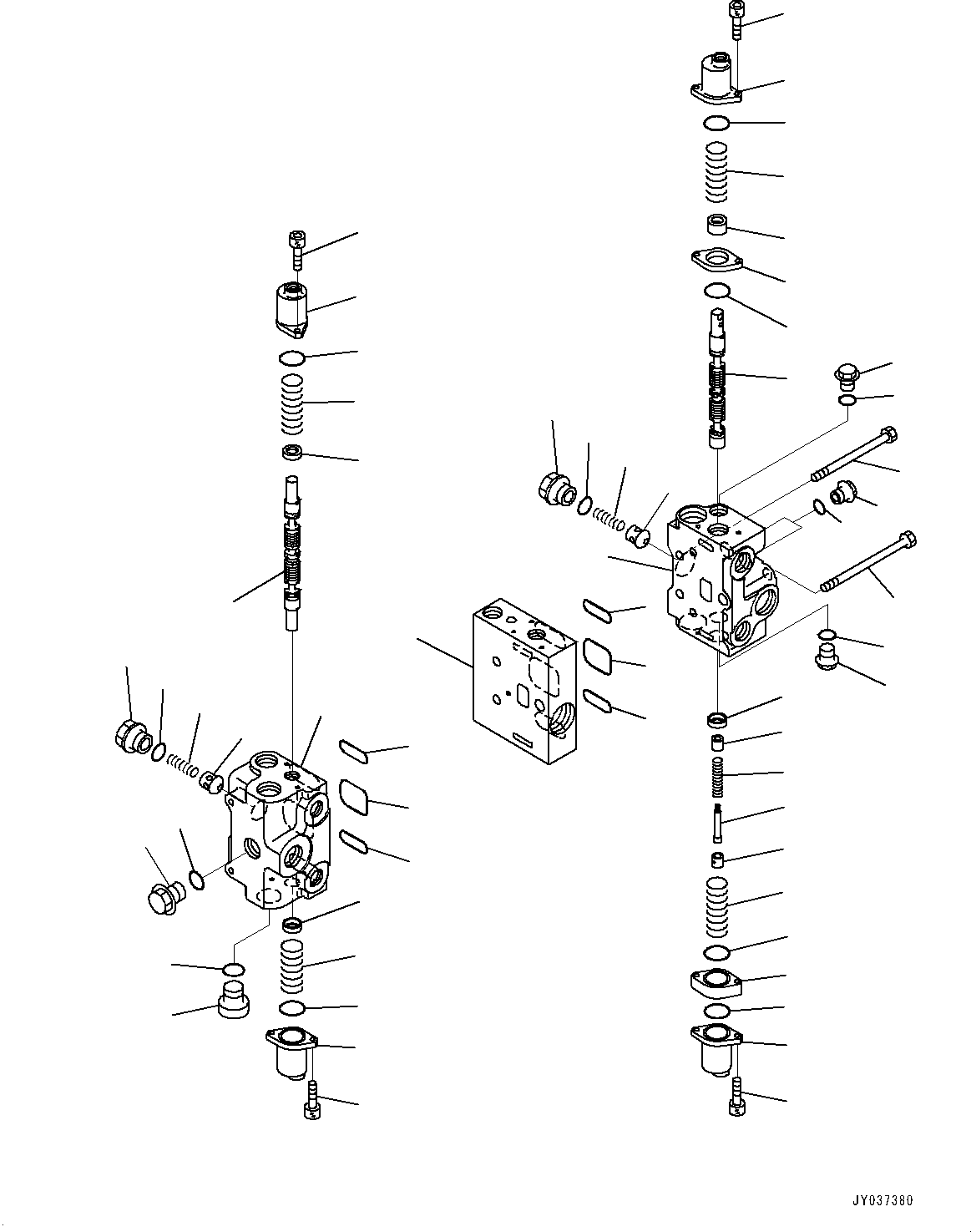 JY037380