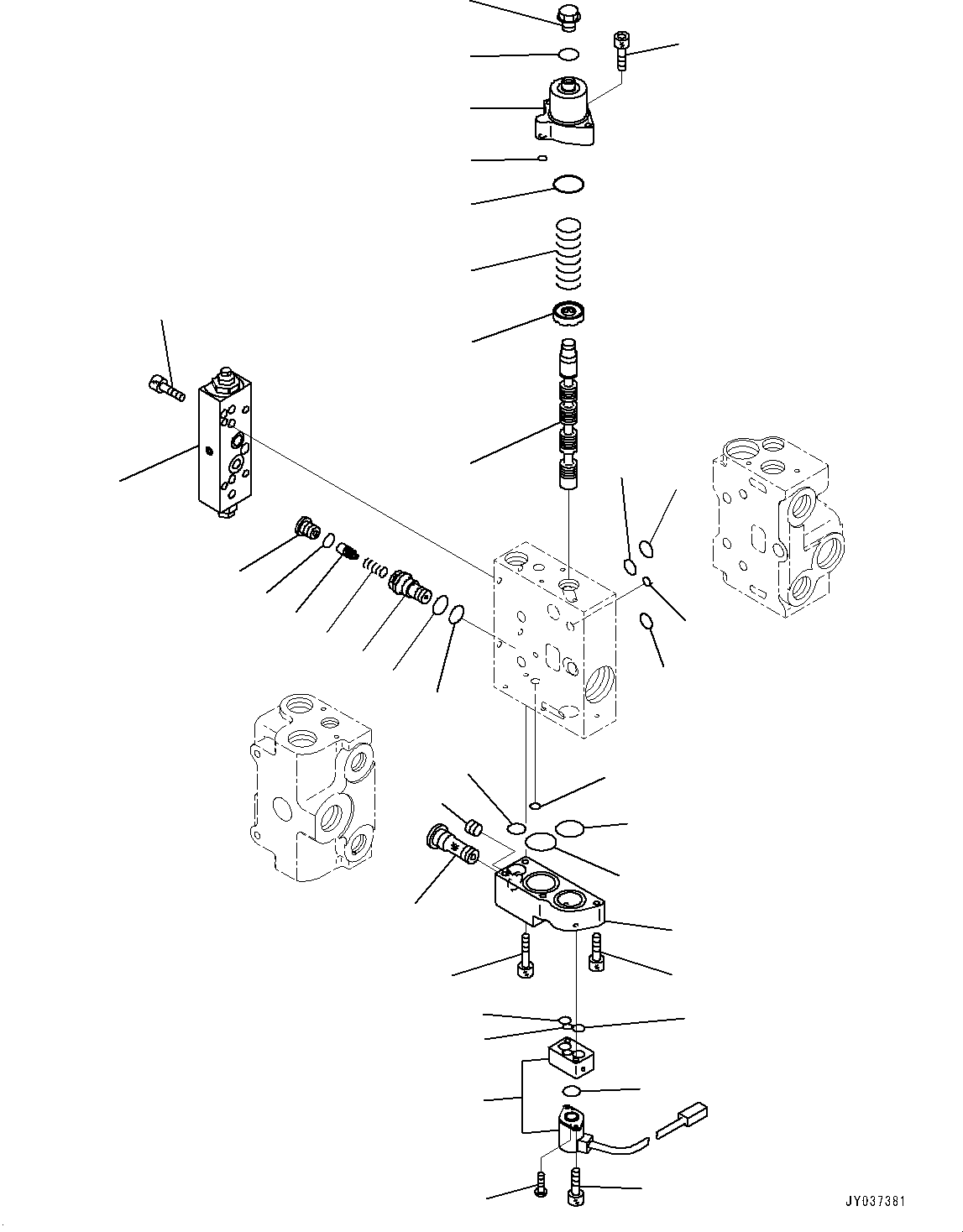 JY037381