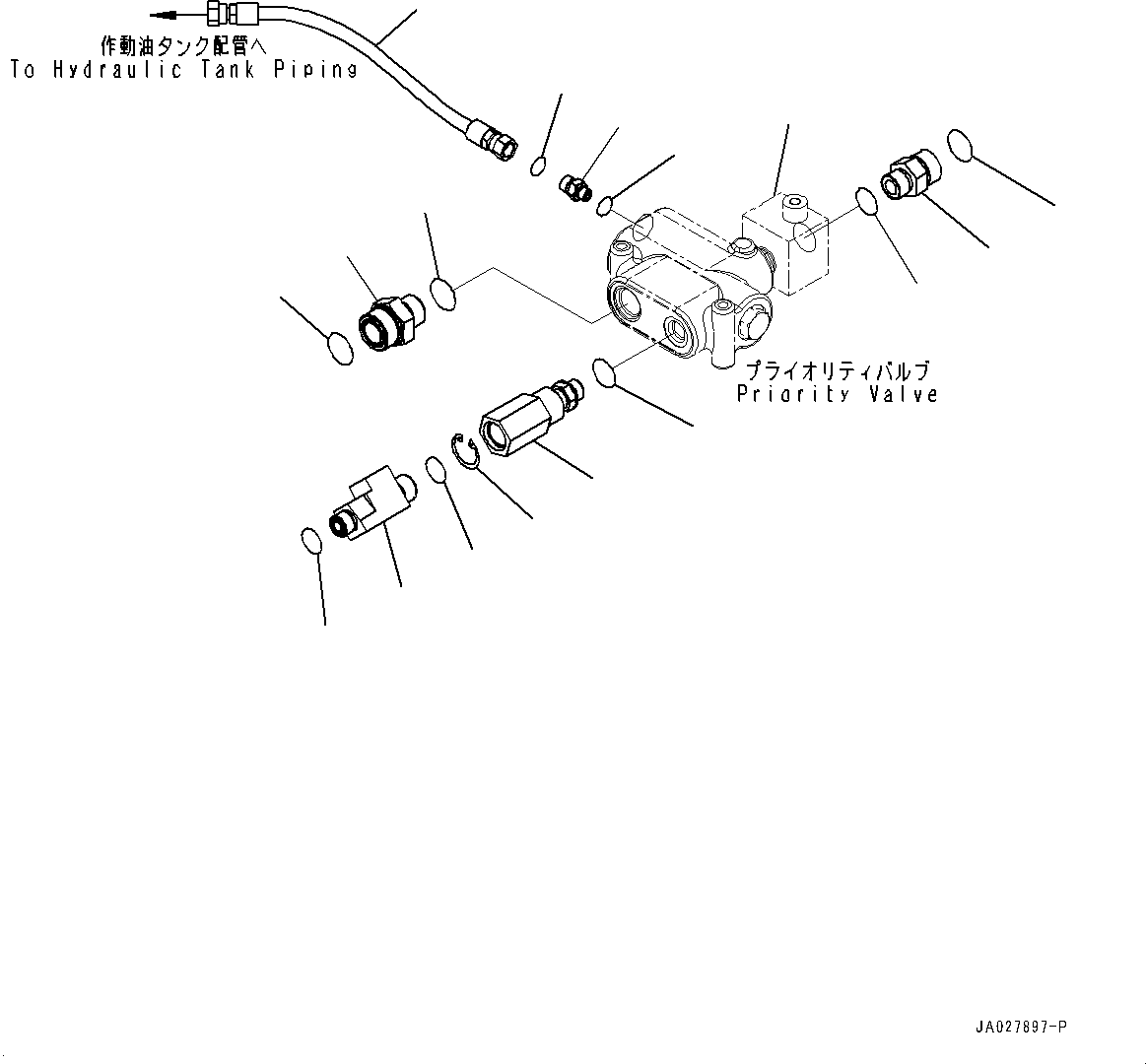 作動油タンク配管へ
To Hydraulic Tank Piping

プライオリティバルブ
Priority Valve

JA027897-P