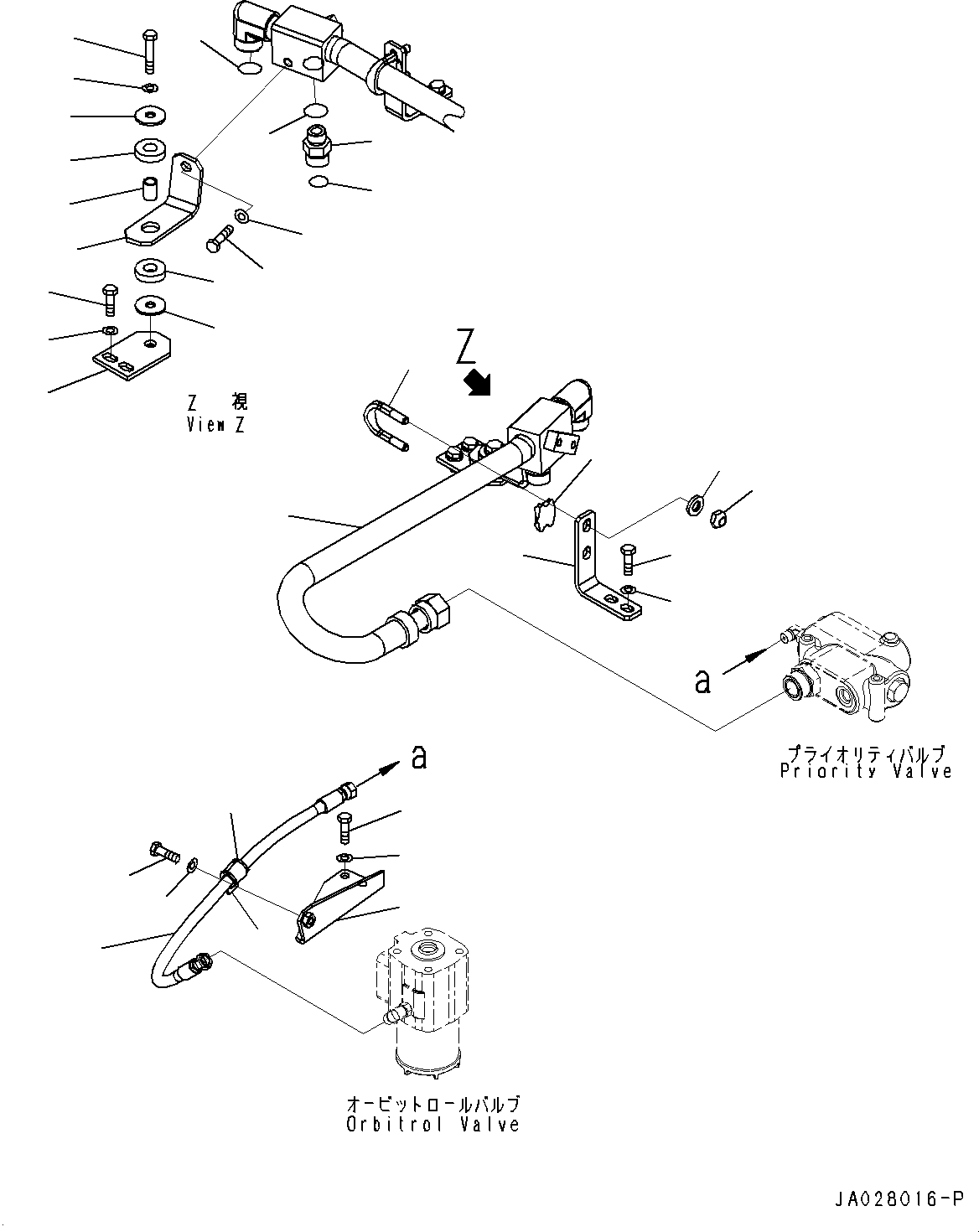 Z 視
View Z

Z

a

プライオリティバルブ
Priority Valve

a

オービットロールバルブ
Orbitrol Valve

JA028016-P