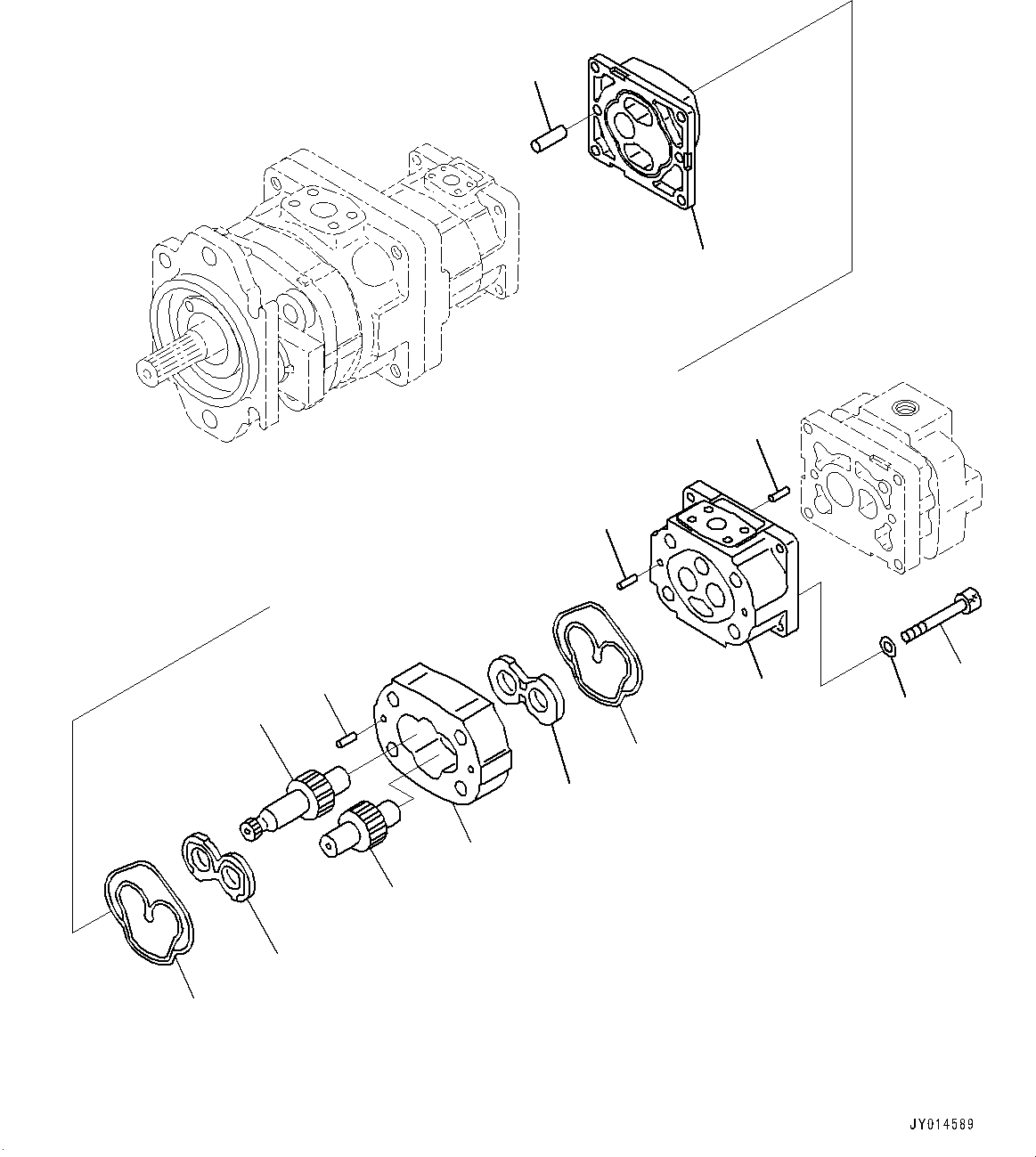 JY014589